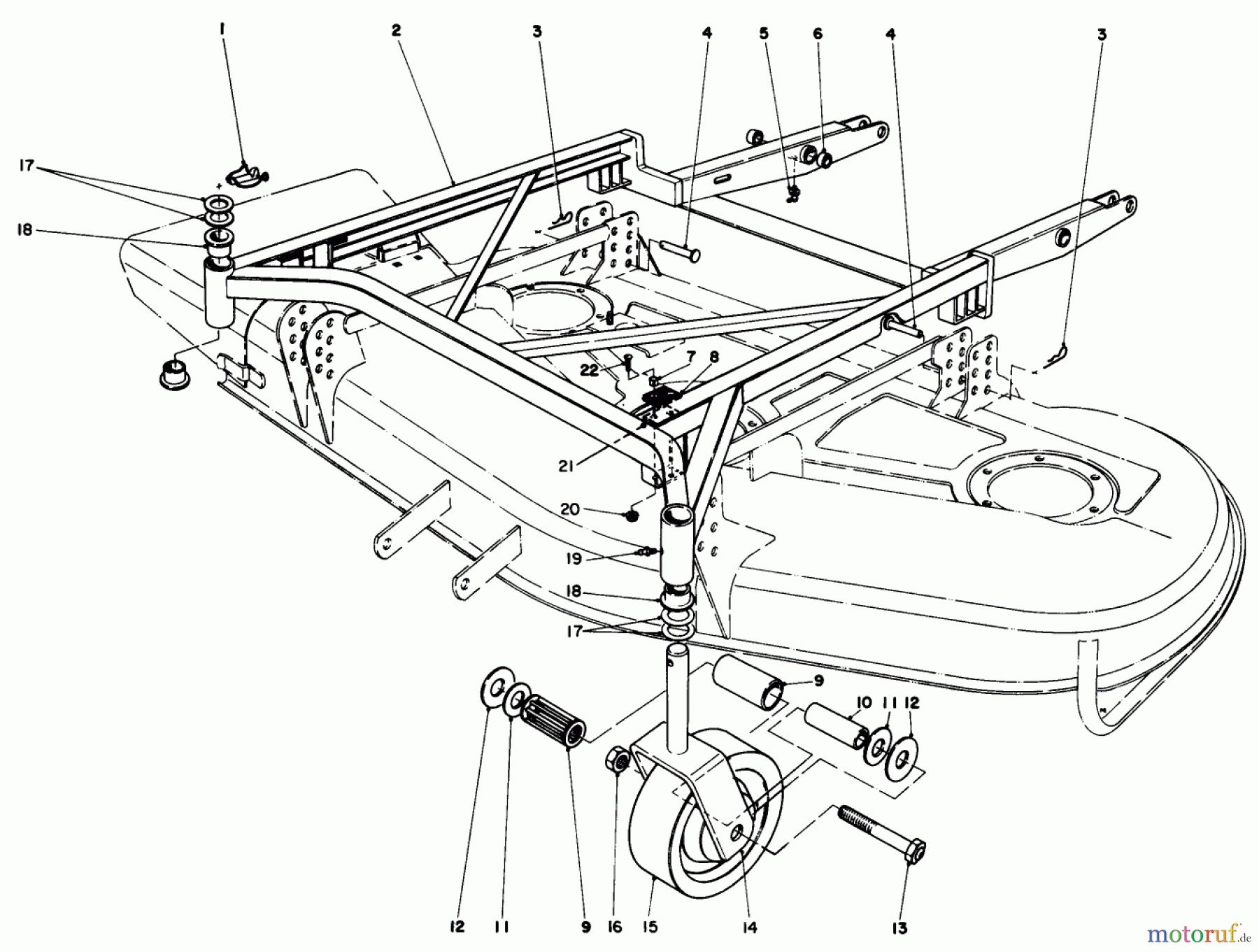 1
2
3
4
5
6
4
3
17
18
22
7
8
21
20
19
18
17
9
10
11
12
12
11
9
16
15
14
13
motoruf.de