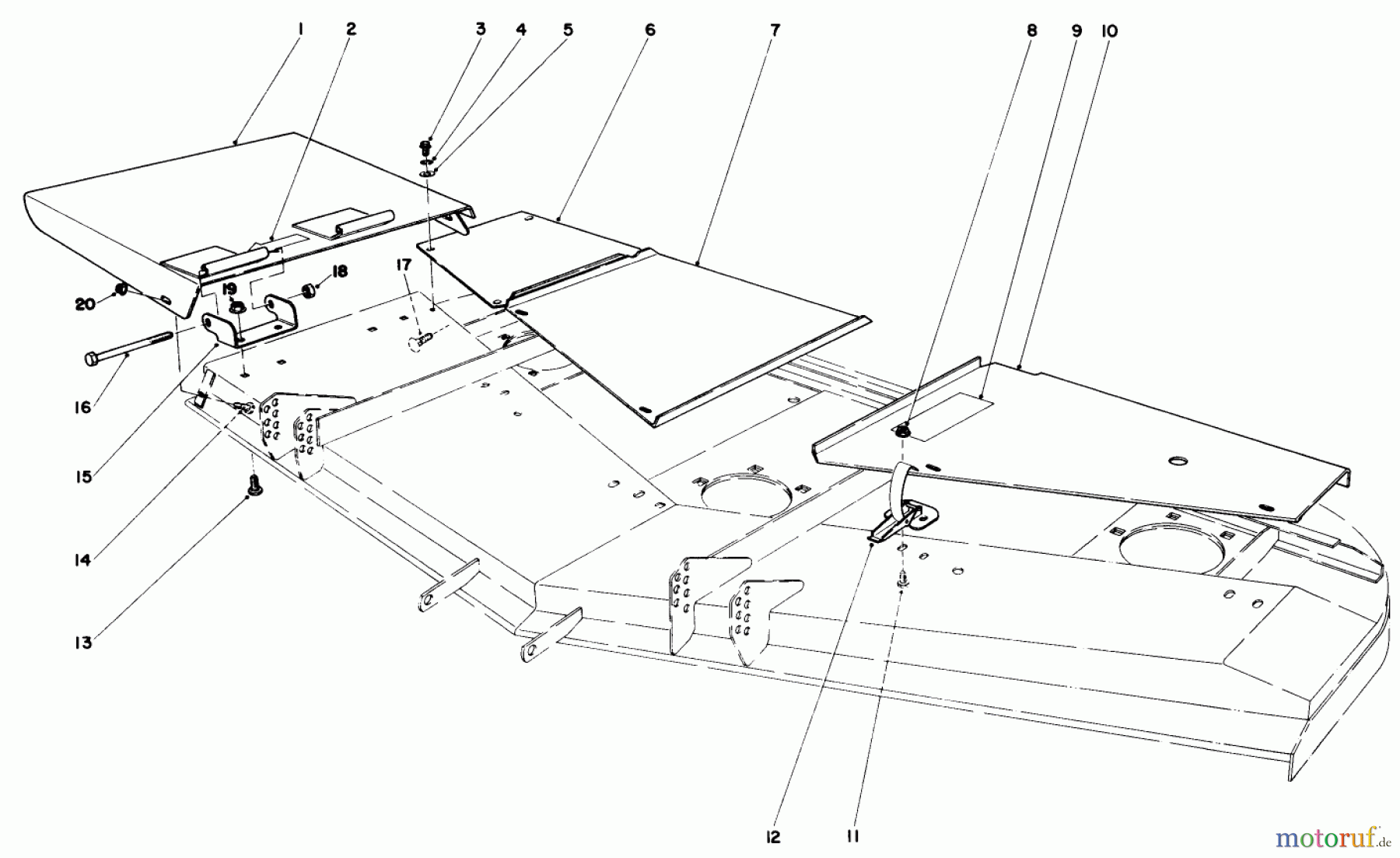 1 2 3 4 5 6 7 8 9 10

20 19 18 17

16

15

14

13

12 11

motoruf.de