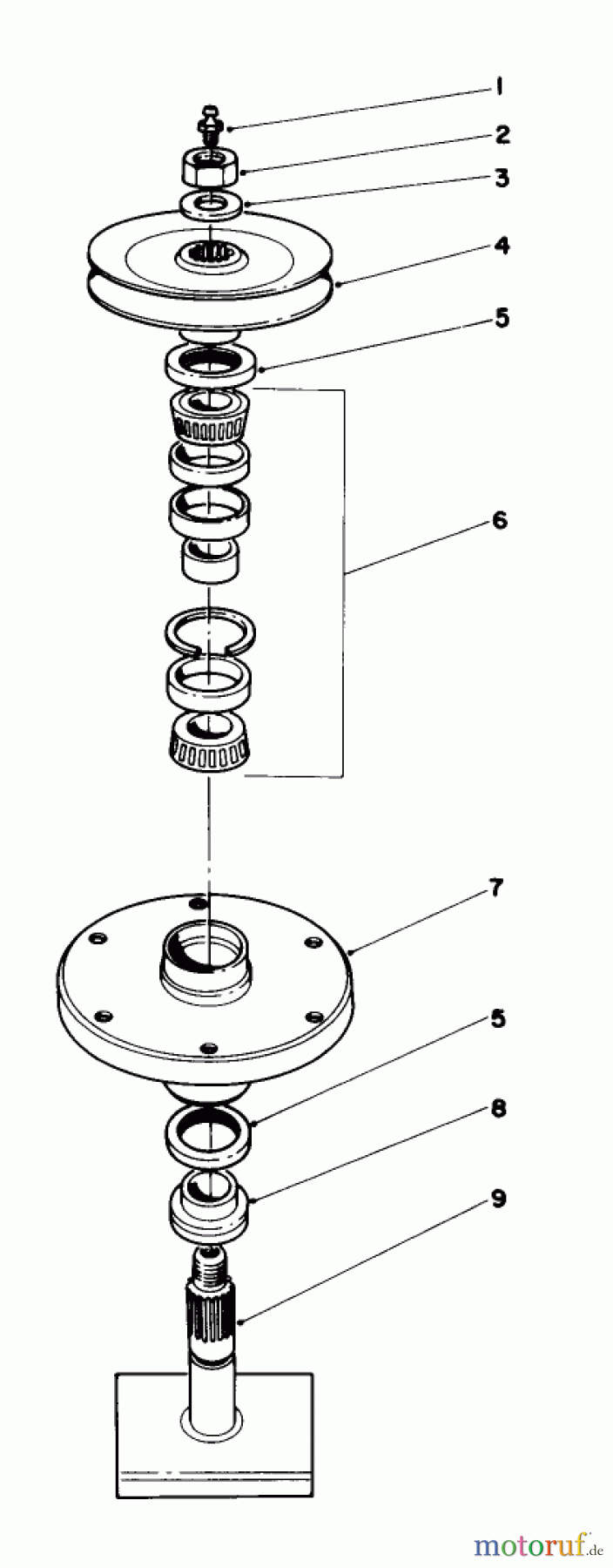 1
2
3
4
5
6
7
5
8
9
motoruf.de