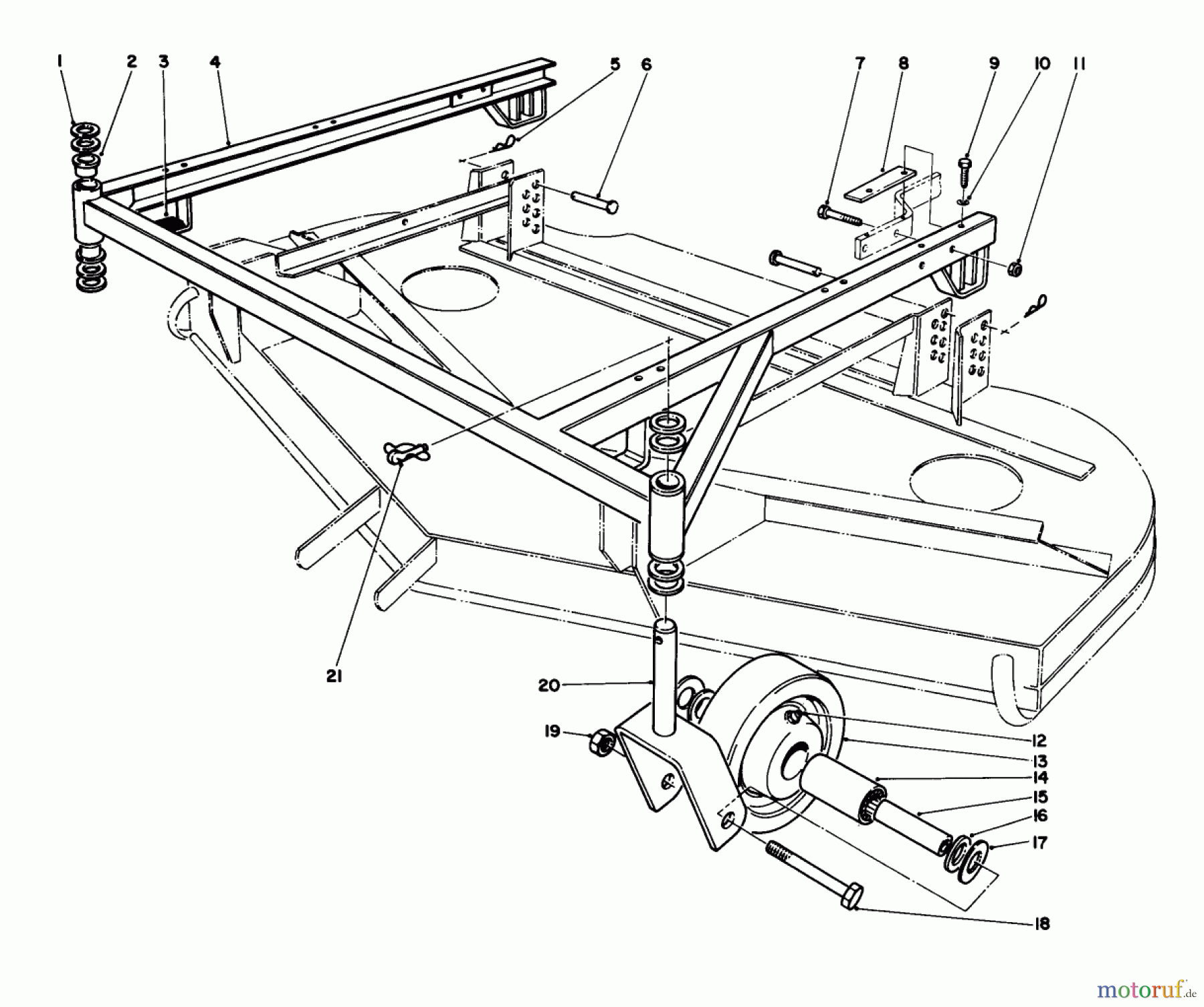 1
2
3
4
5
6
7
8
9
10
11
21
20
19
12
13
14
15
16
17
18
motoruf.de