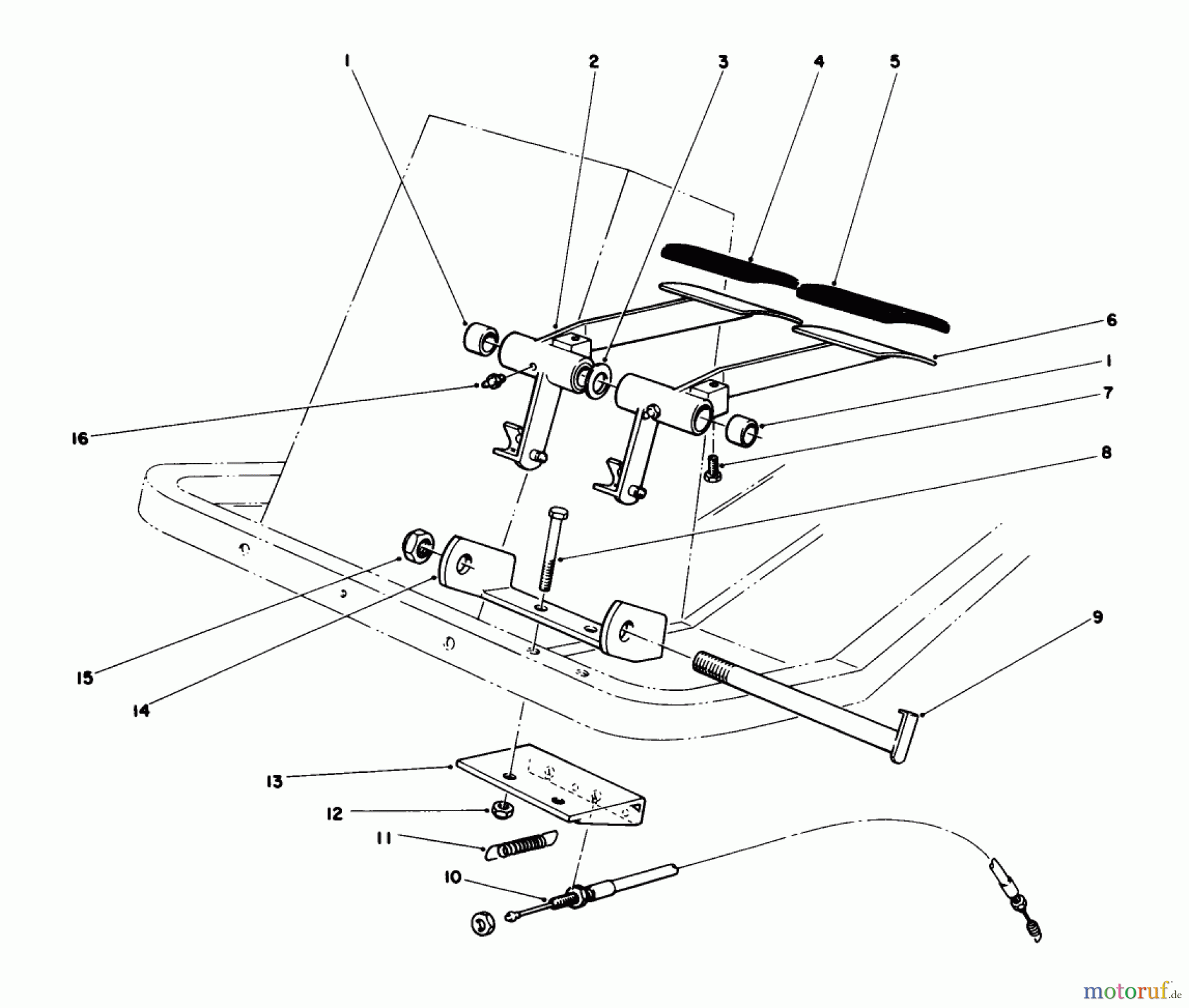 1
2
3
4
5
6
1
7
8
16
9
15
14
13
12
11
10
motoruf.de