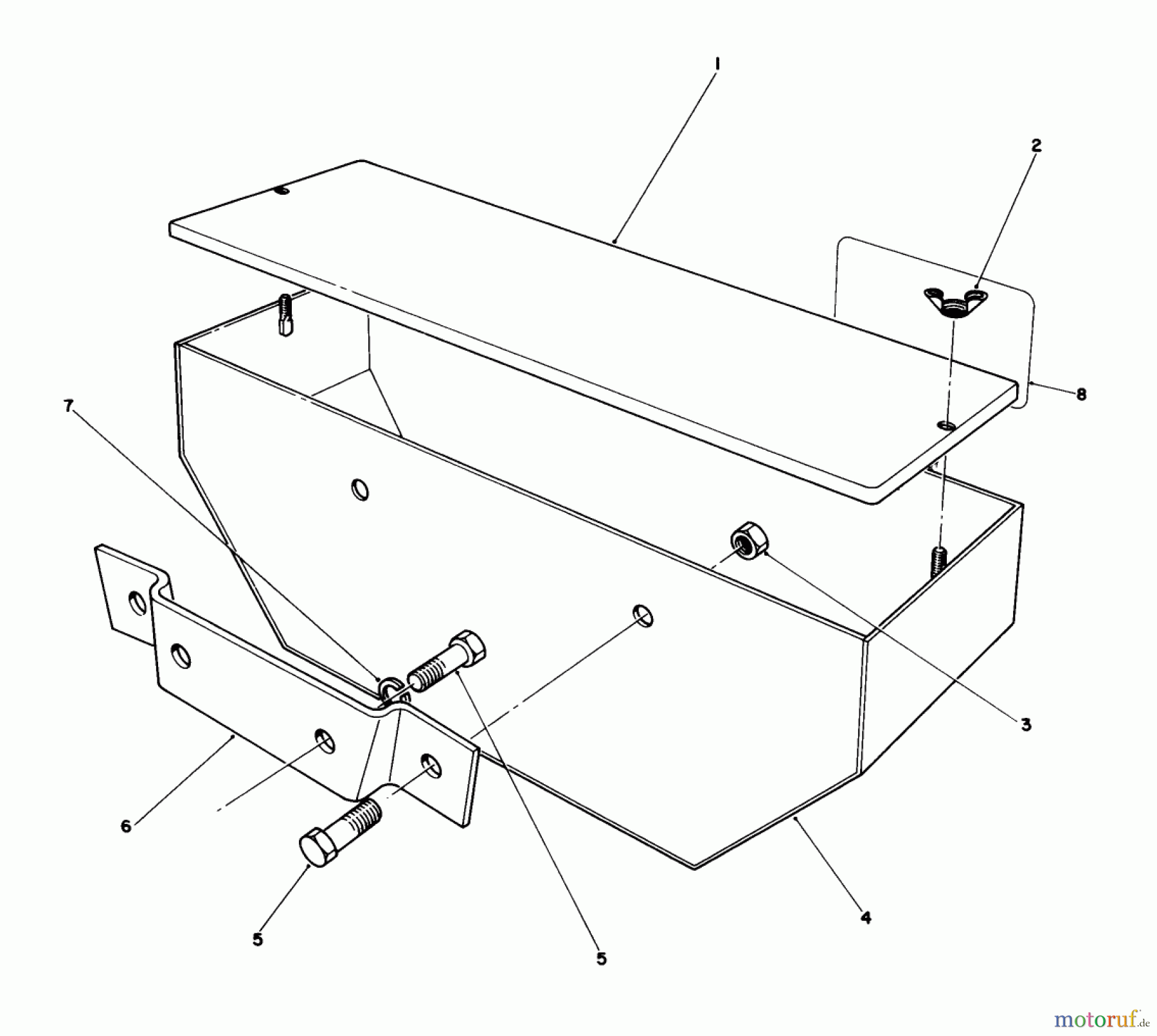 1
2
8
7
3
6
4
5
5
motoruf.de