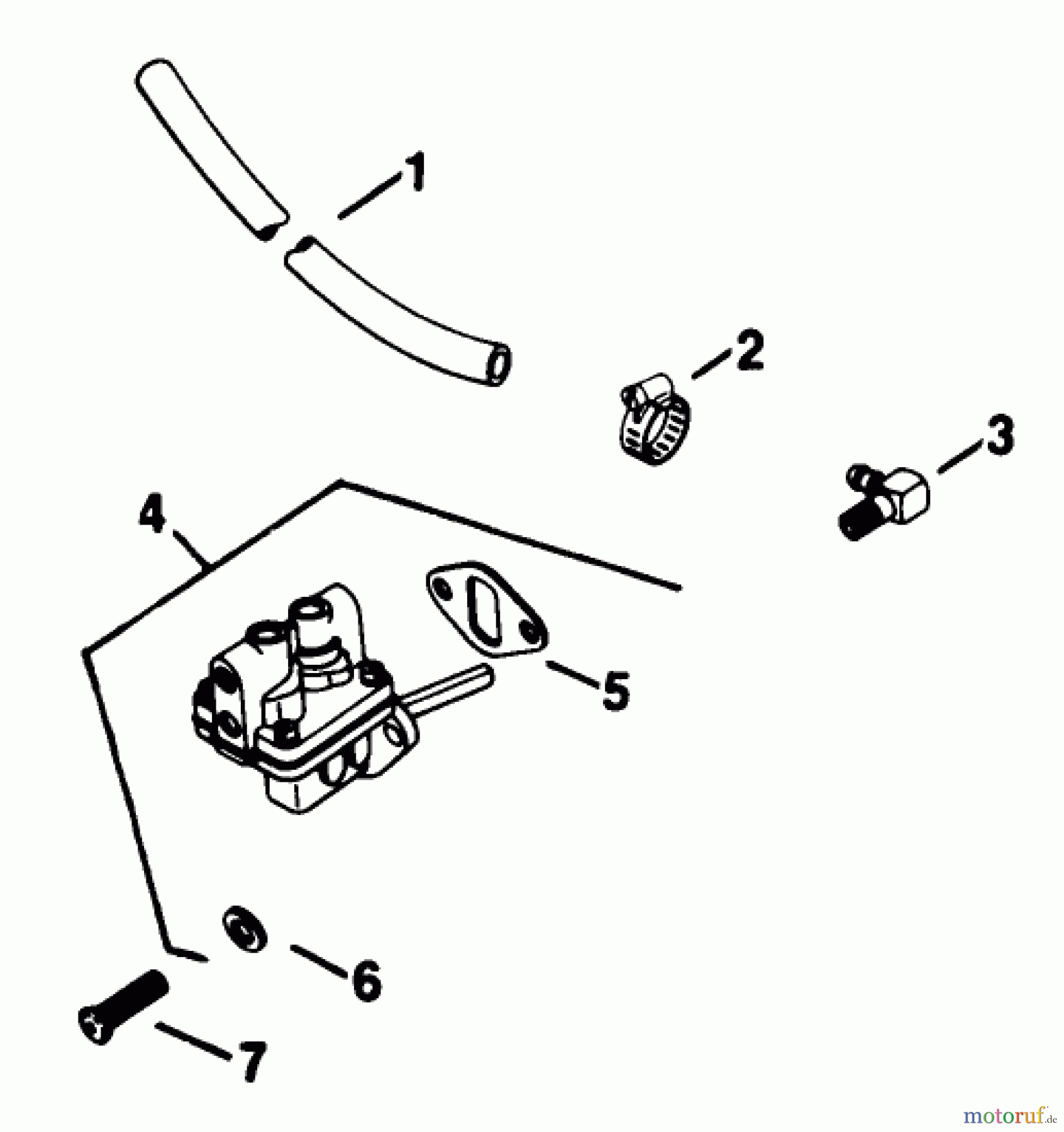 1
2
3
4
5
6
7
motoruf.de