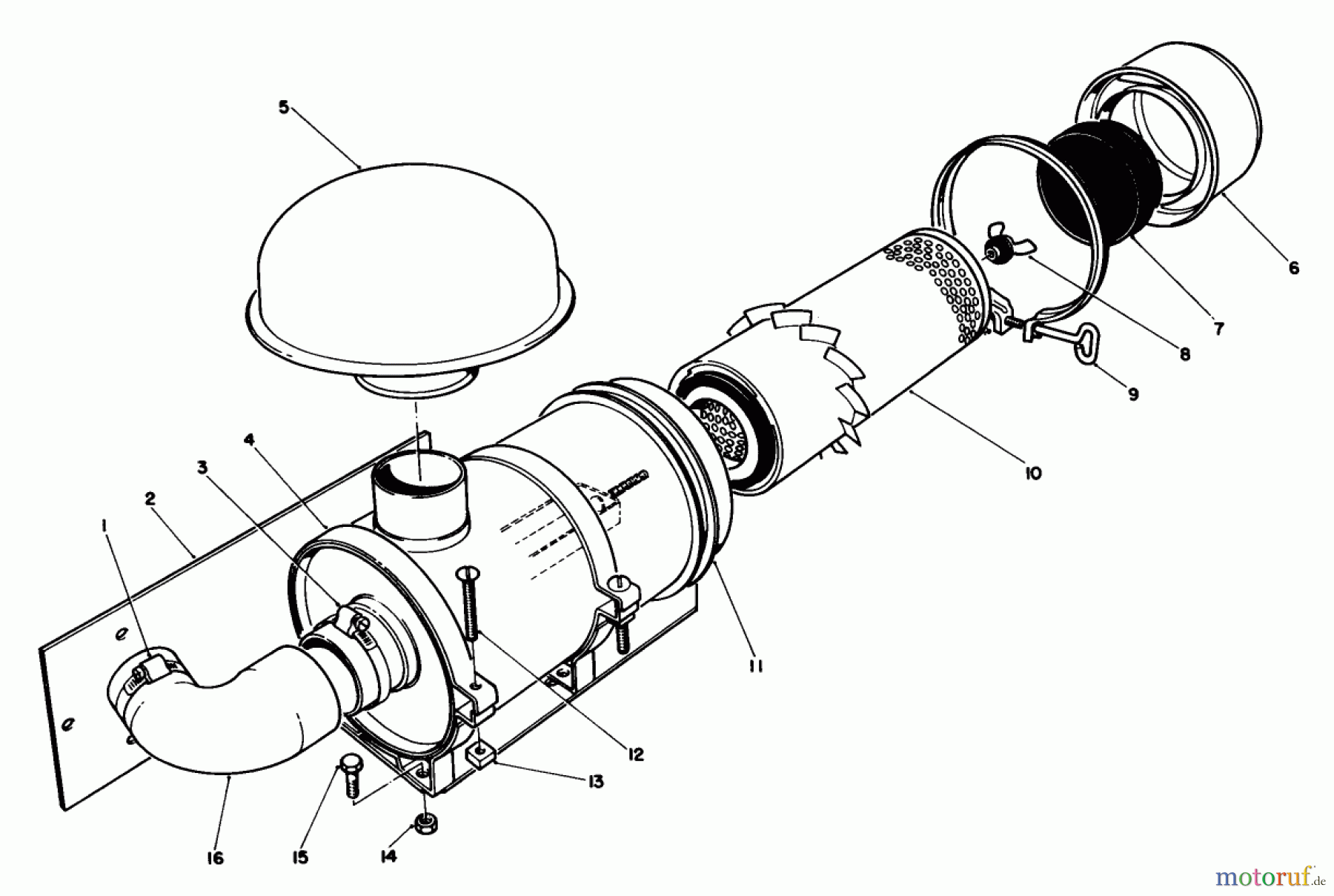 5
6
7
8
9
10
4
3
2
1
11
12
13
16
15
14
motoruf.de