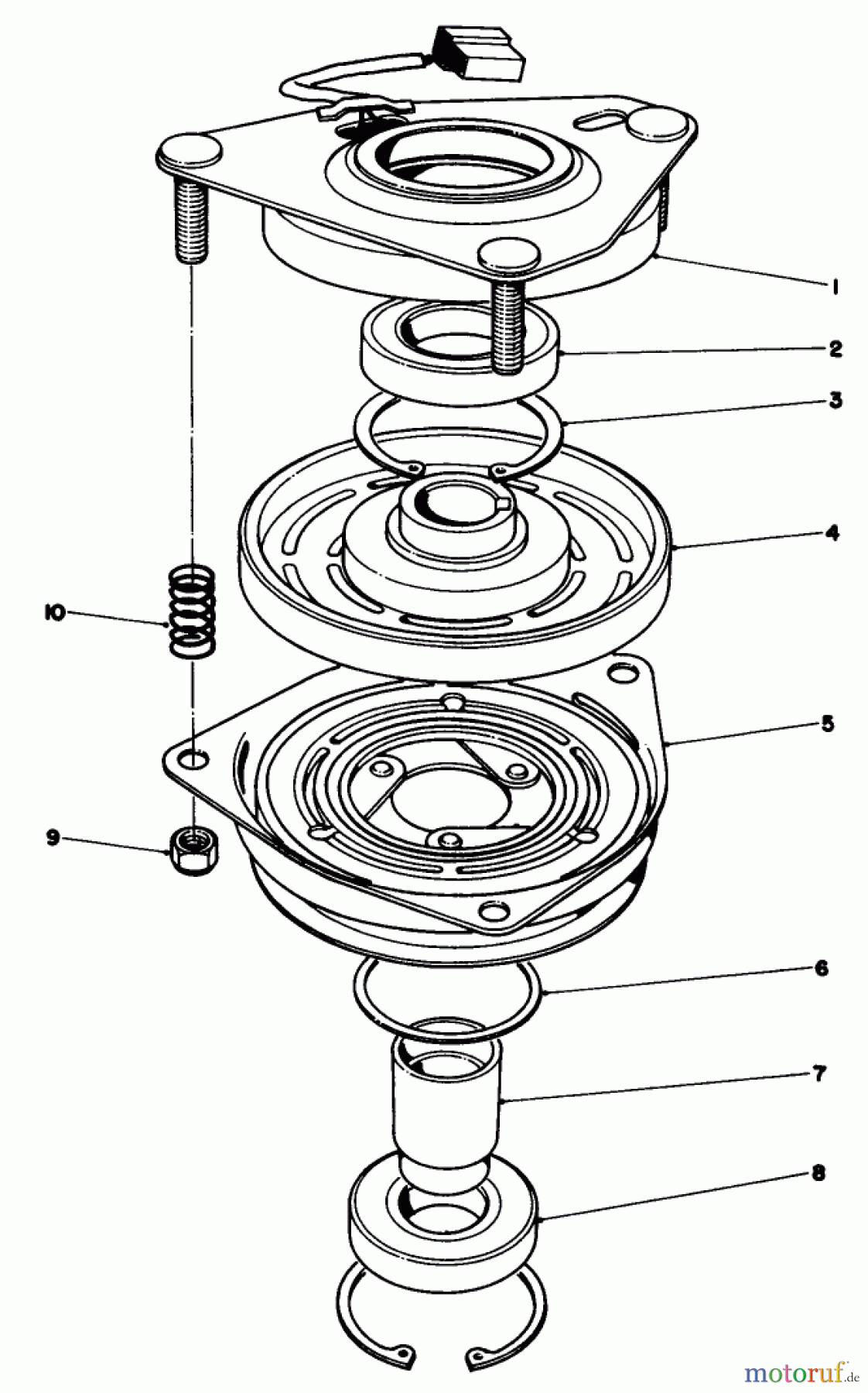 1
2
3
4
10
5
9
6
7
8
motoruf.de