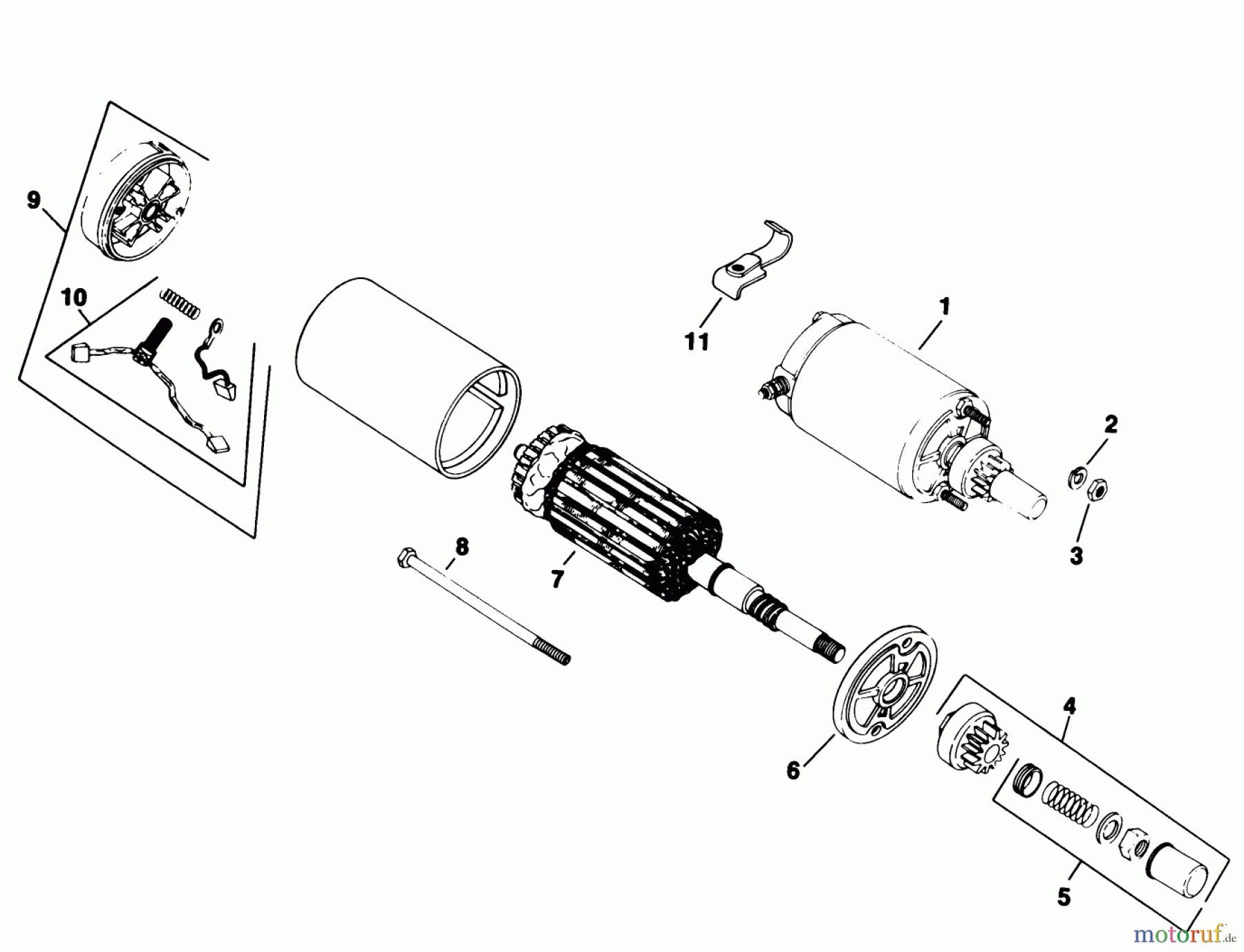 9

10

11

1

2

3

8

7

6

4

5

motoruf.de