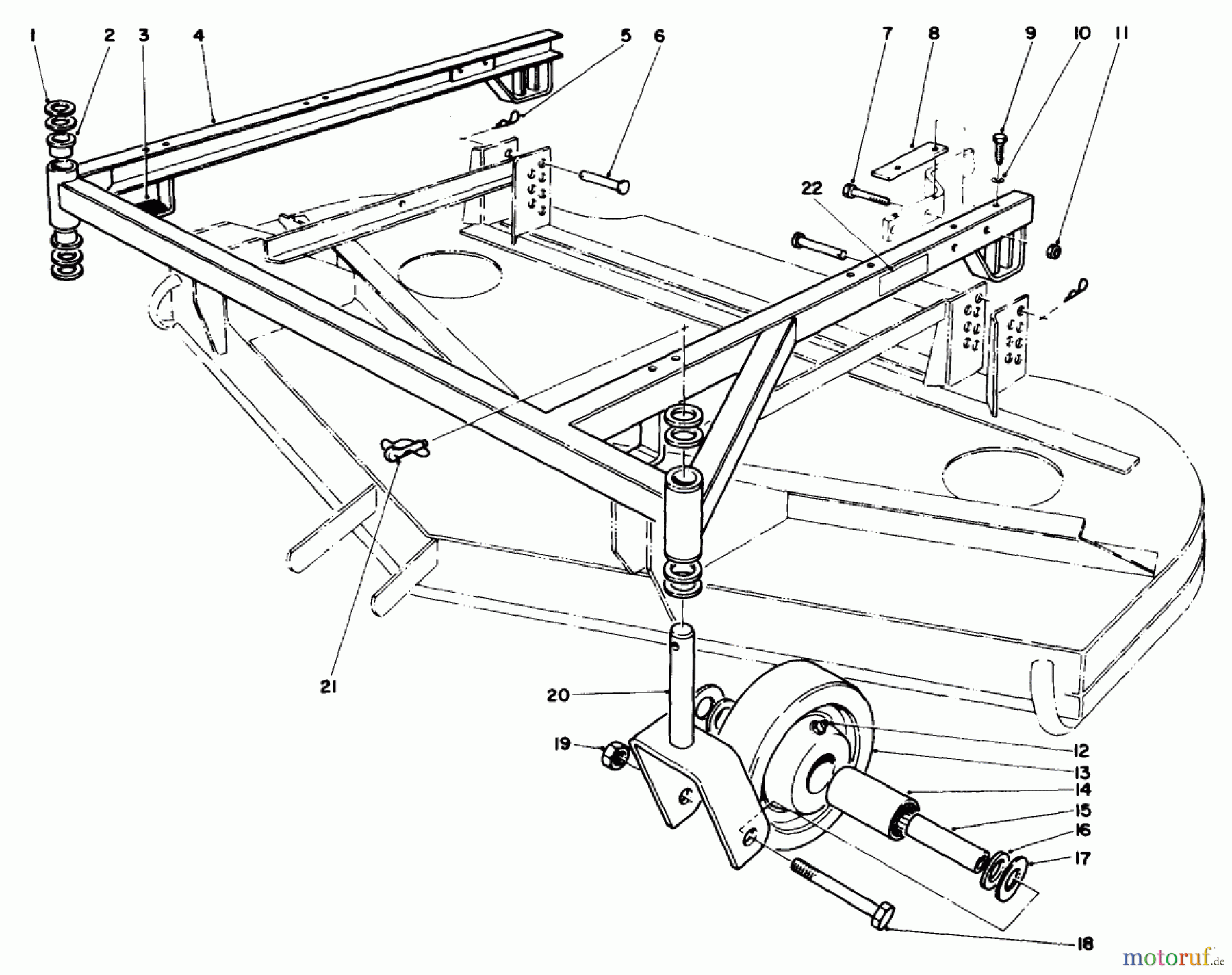 1
2
3
4
5
6
7
8
9
10
11
22
21
20
19
12
13
14
15
16
17
18
motoruf.de