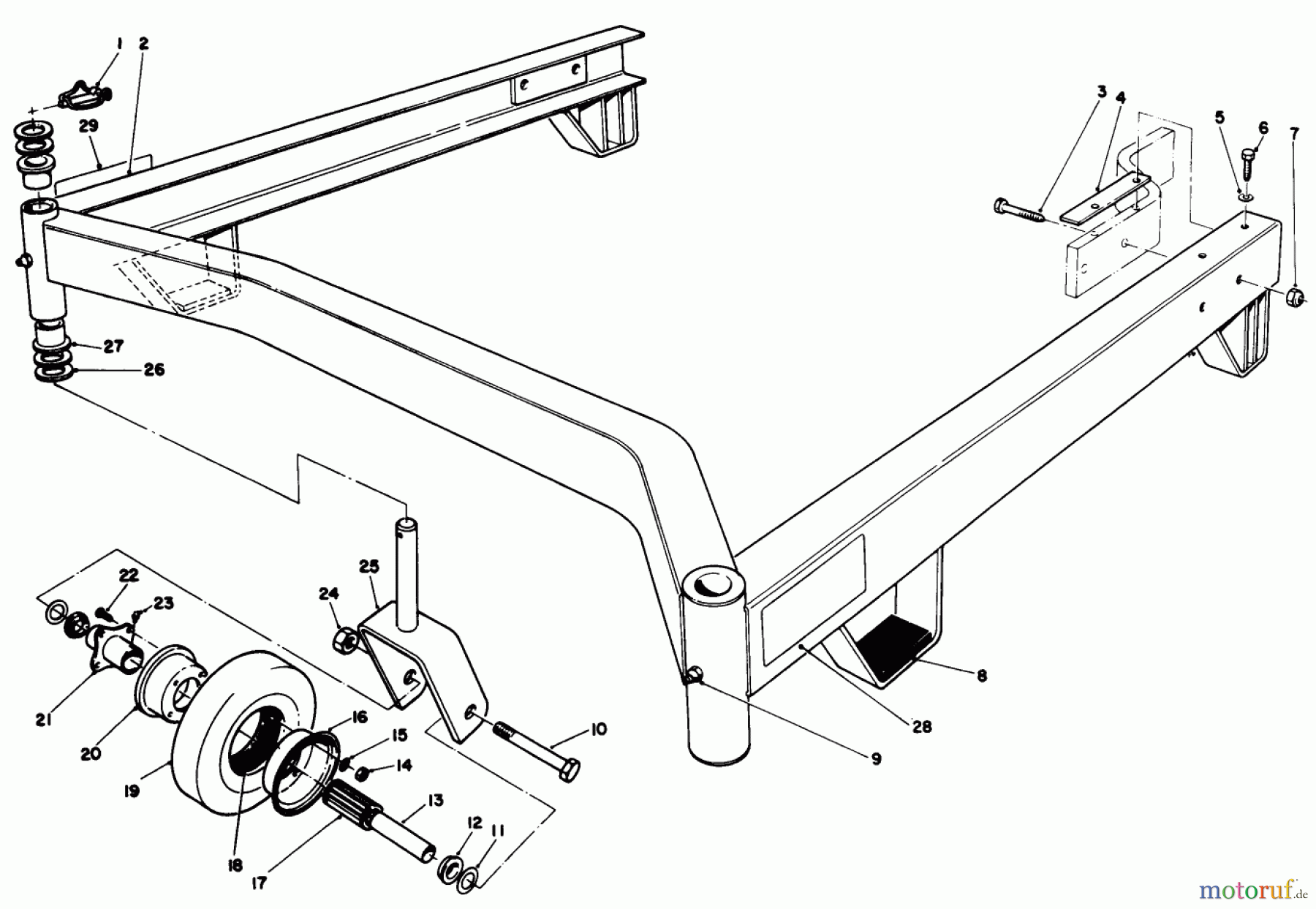 1
2
29
3
4
5
6
7
27
26
25
24
22
23
21
20
19
18
17
16
15
14
13
12
11
10
9
28
8
motoruf.de