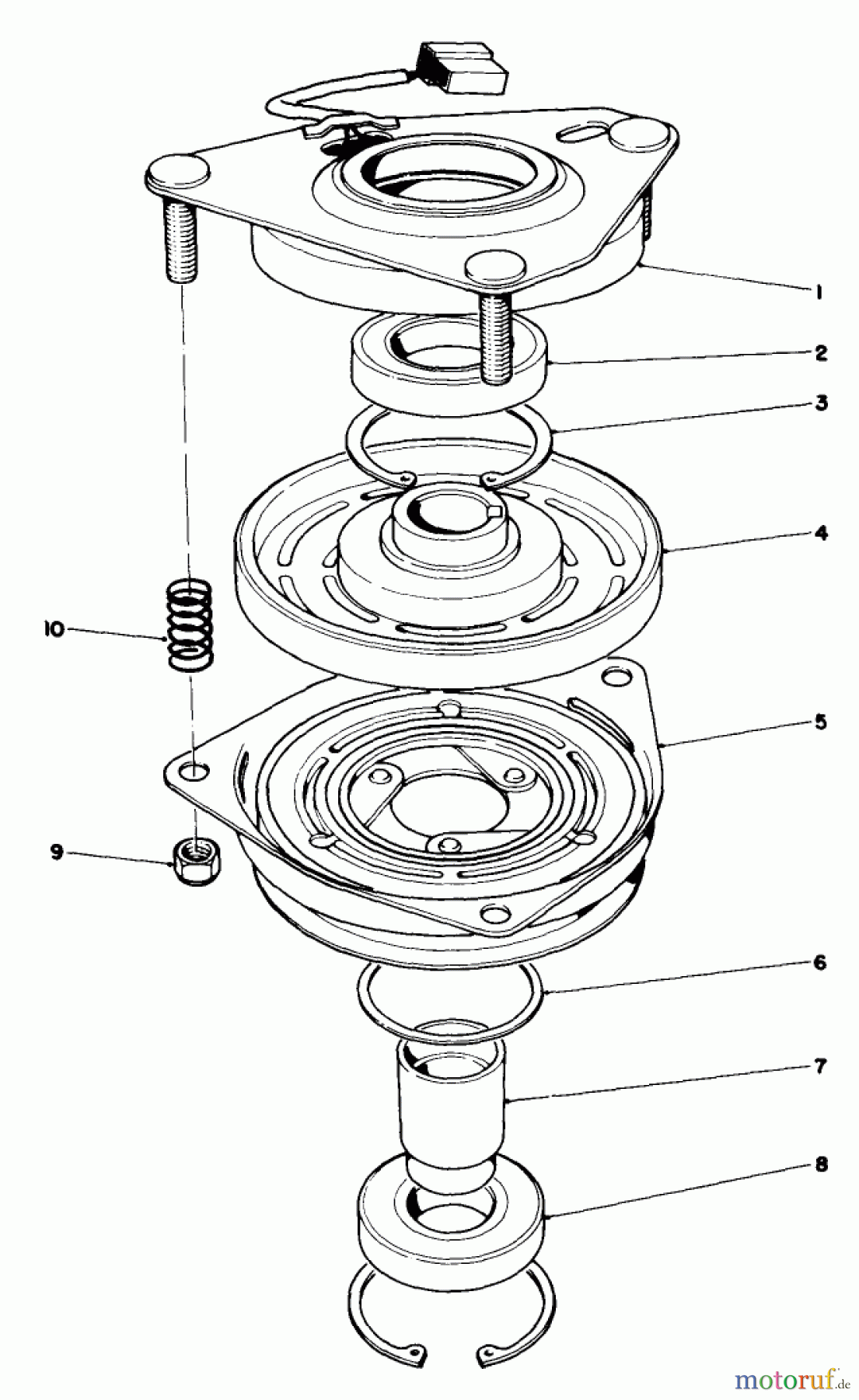 1
2
3
4
10
5
9
6
7
8
motoruf.de