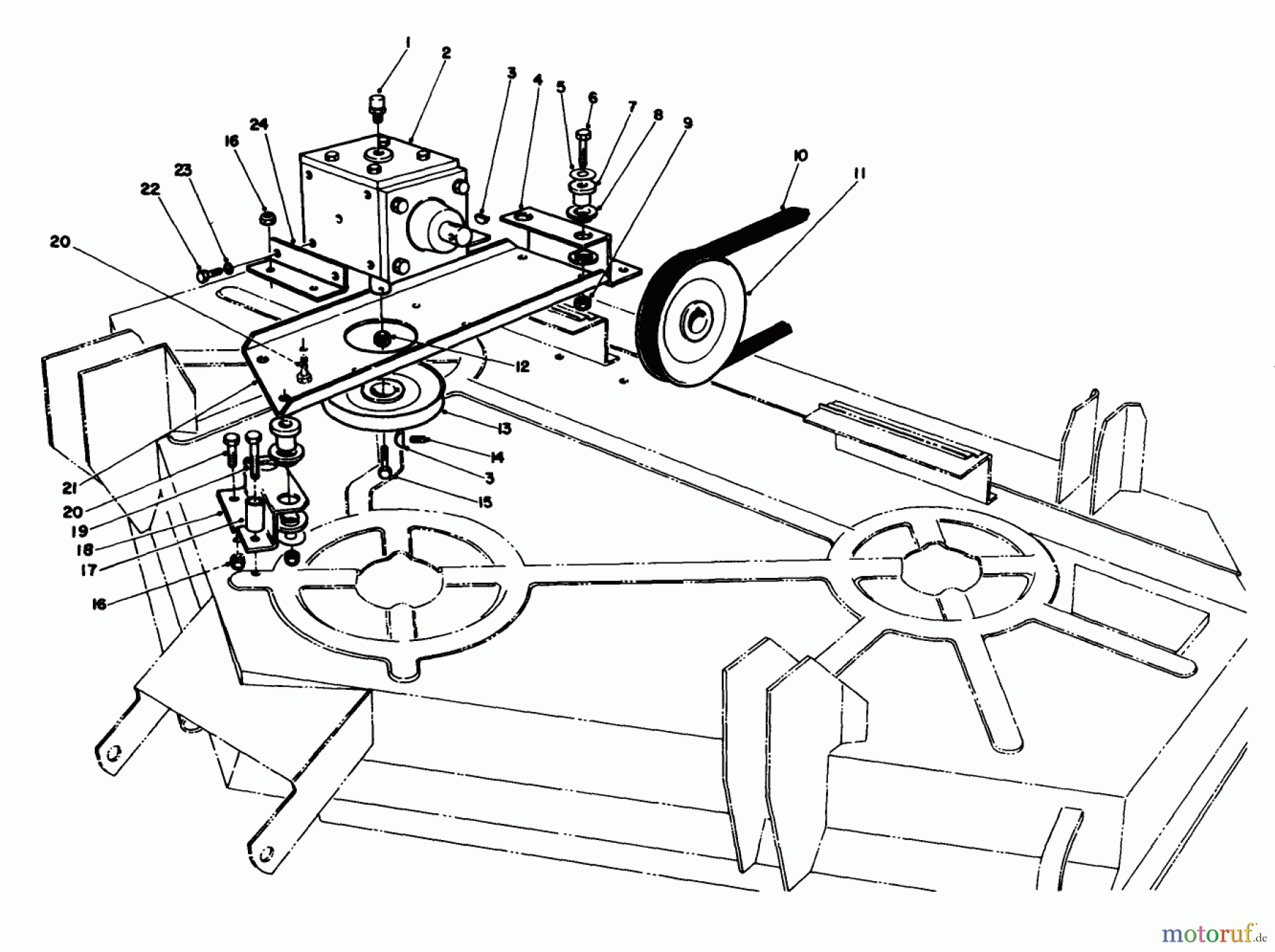 1
2
3
4
5
6
7
8
9
10
11
24
16
23
22
20
12
13
14
3
15
21
20
19
18
17
16
motoruf.de