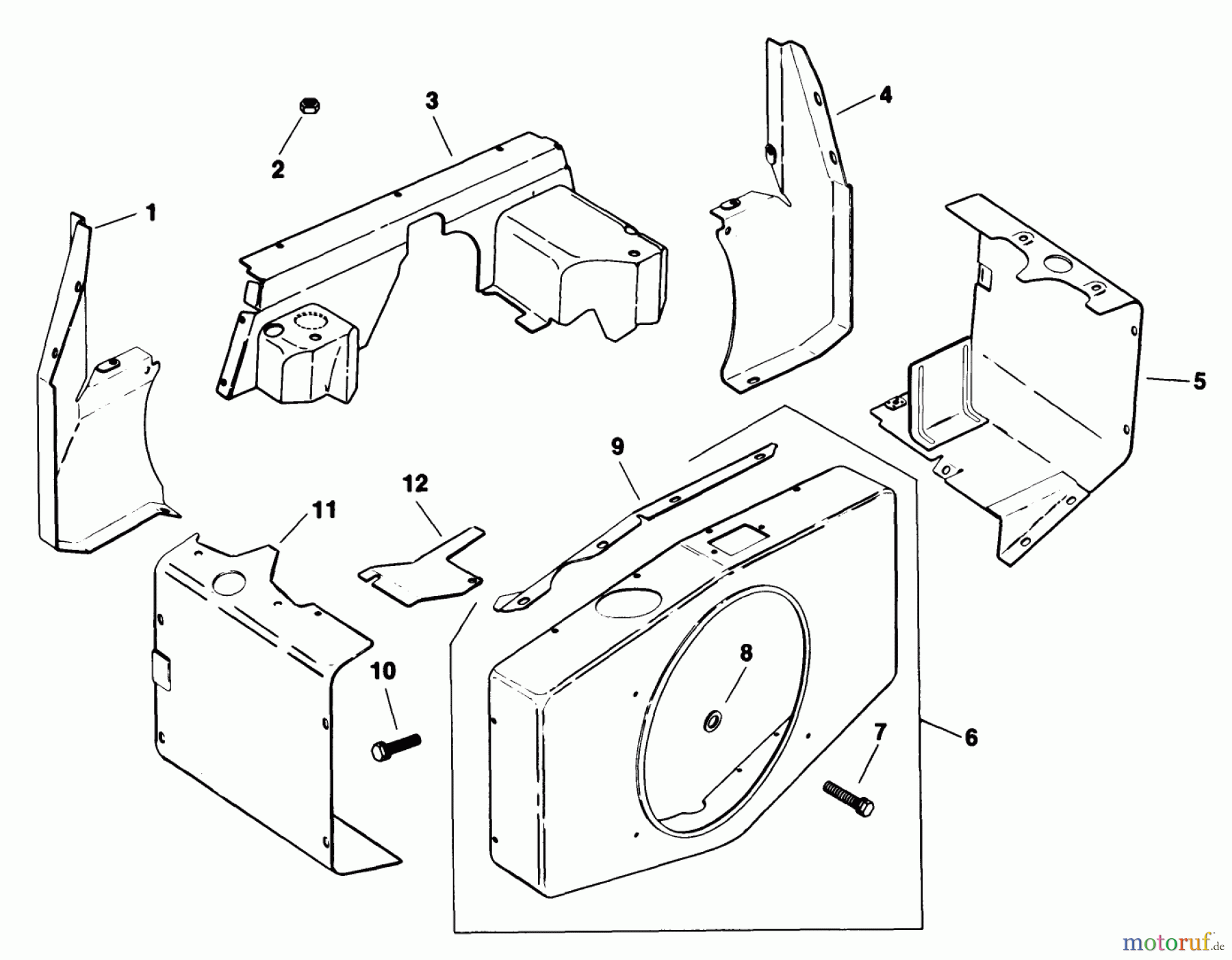 3
4
2
1
5
9
12
11
8
10
7
6
motoruf.de