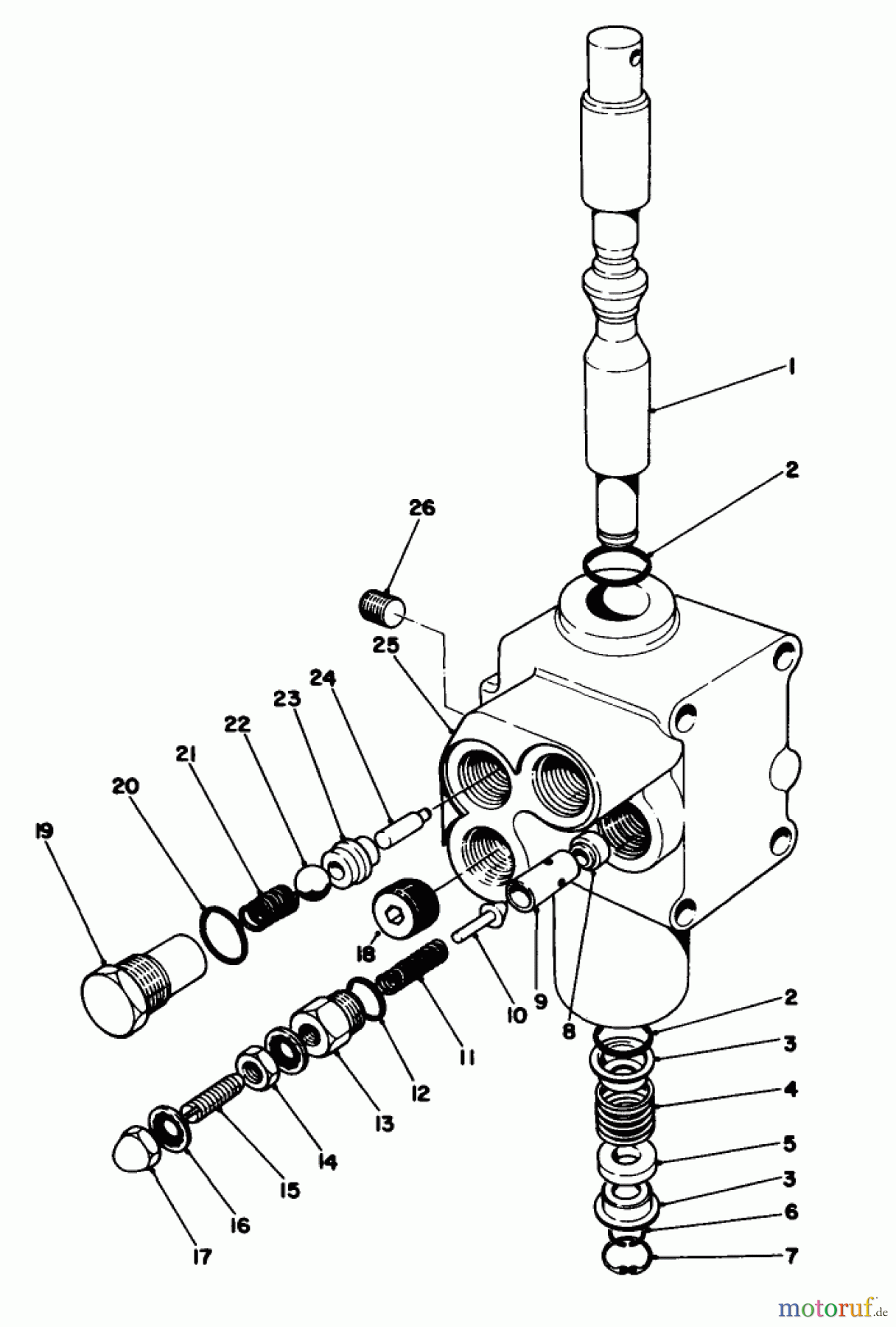 1
2
26
25
24
23
22
21
20
19
18
10
9
8
11
12
13
14
15
16
17
2
3
4
5
3
6
7
motoruf.de