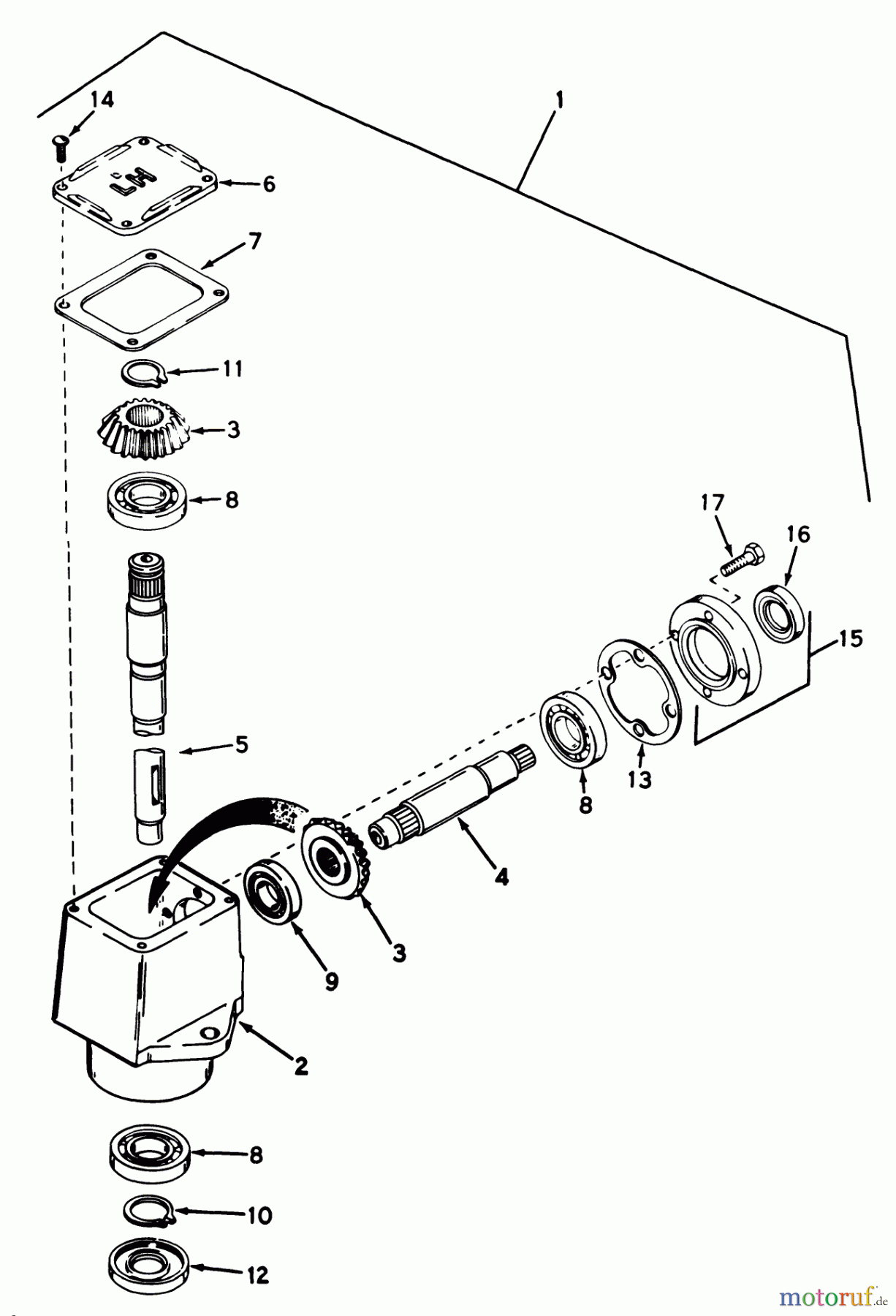 14
1
LH
6
7
11
3
8
17
16
15
5
13
8
4
3
9
2
8
10
12
motoruf.de