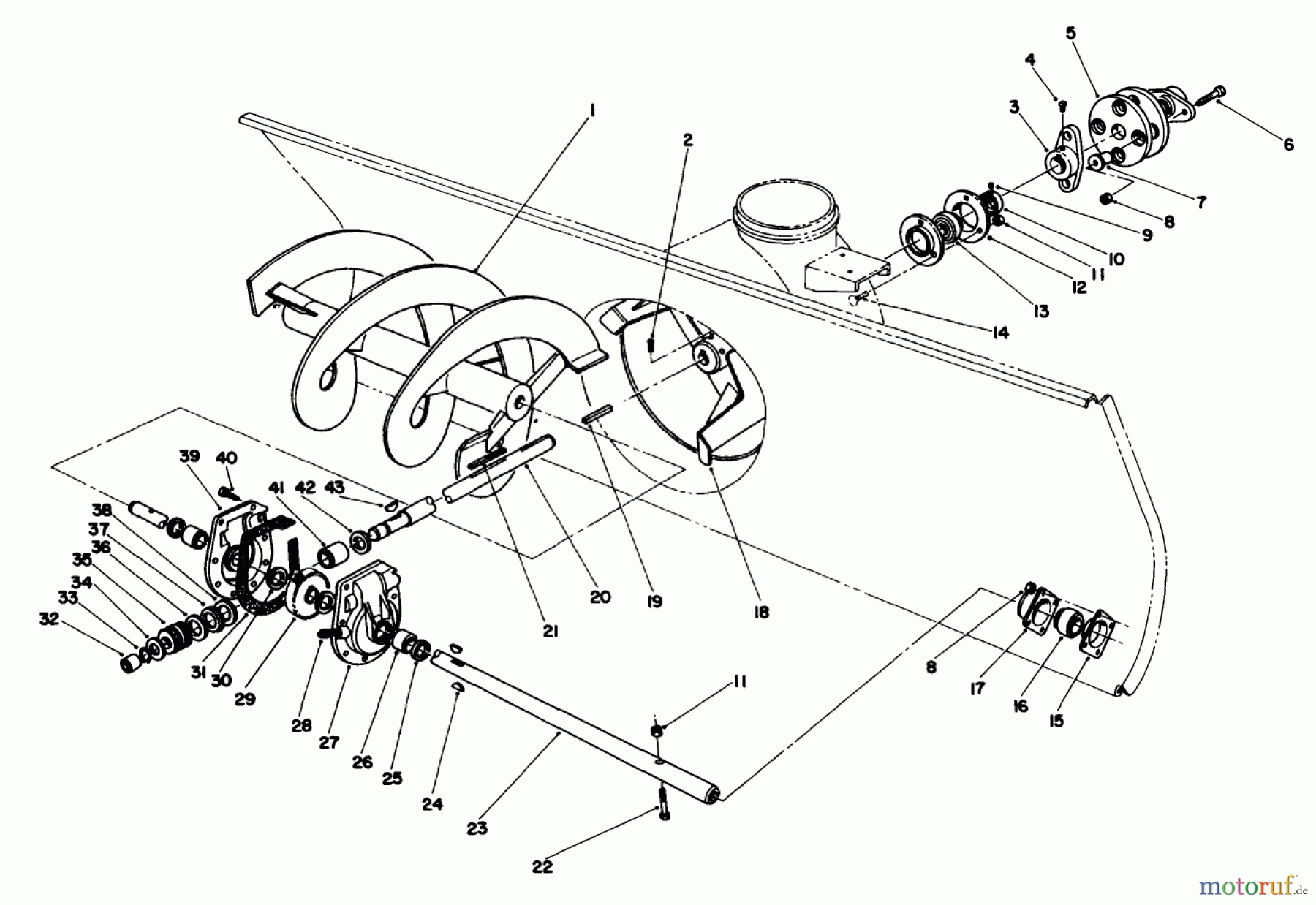 5
4
3
6
1
2
7
8
9
10
11
12
13
14
39
40
41
42
43
38
37
36
35
34
33
32
31
30
29
28
27
26
25
24
23
22
21
20
19
18
11
8
17
16
15

motoruf.de