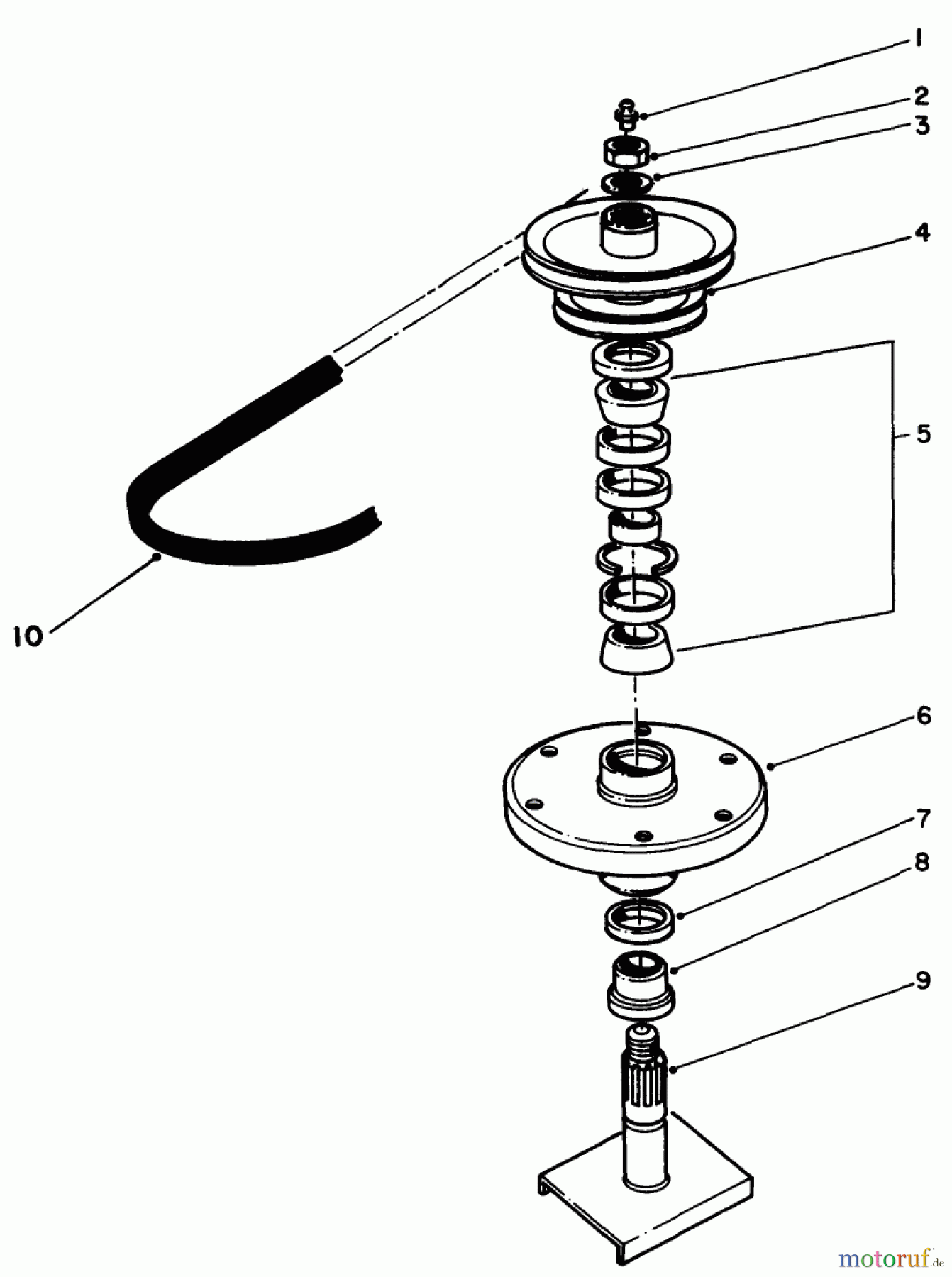 1
2
3
4
5
10
6
7
8
9
motoruf.de