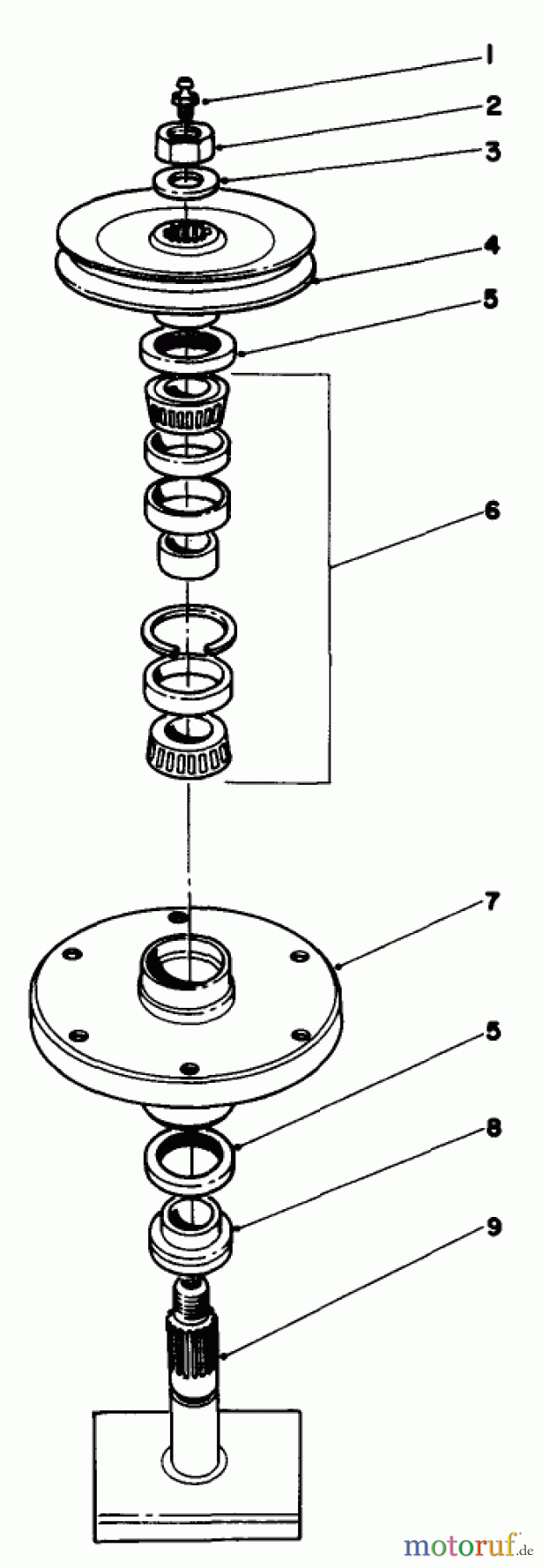 1
2
3
4
5
6
7
5
8
9
motoruf.de