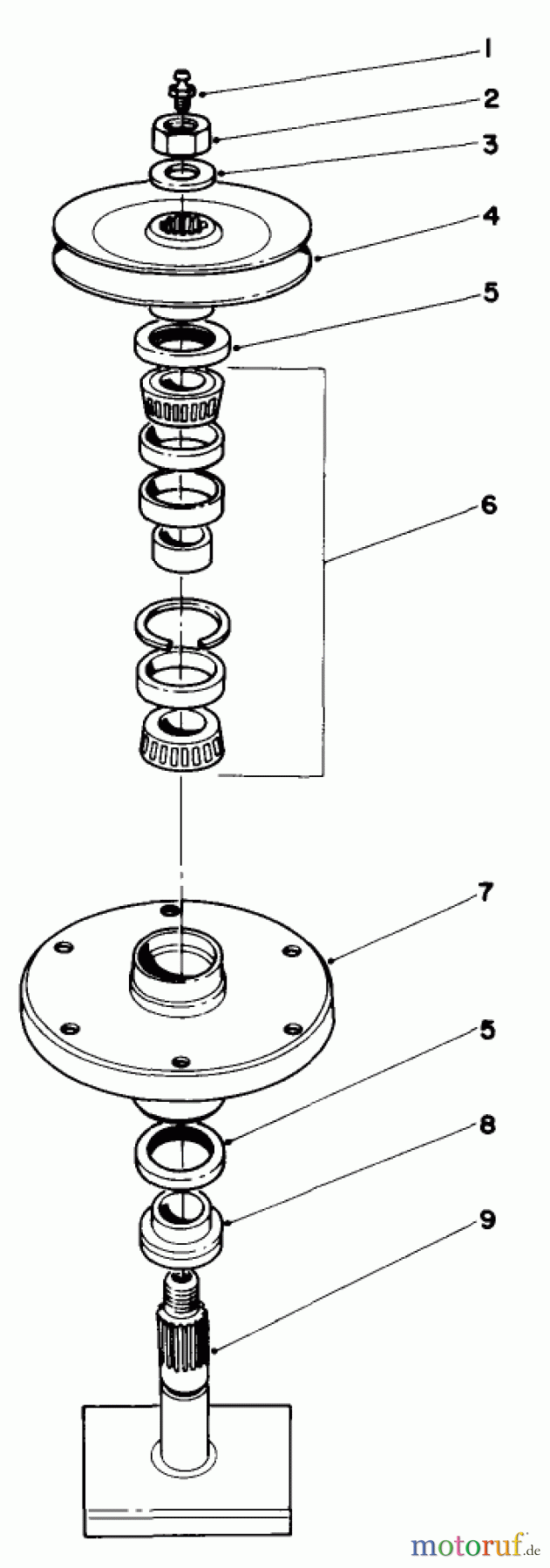 1
2
3
4
5
6
7
5
8
9
motoruf.de