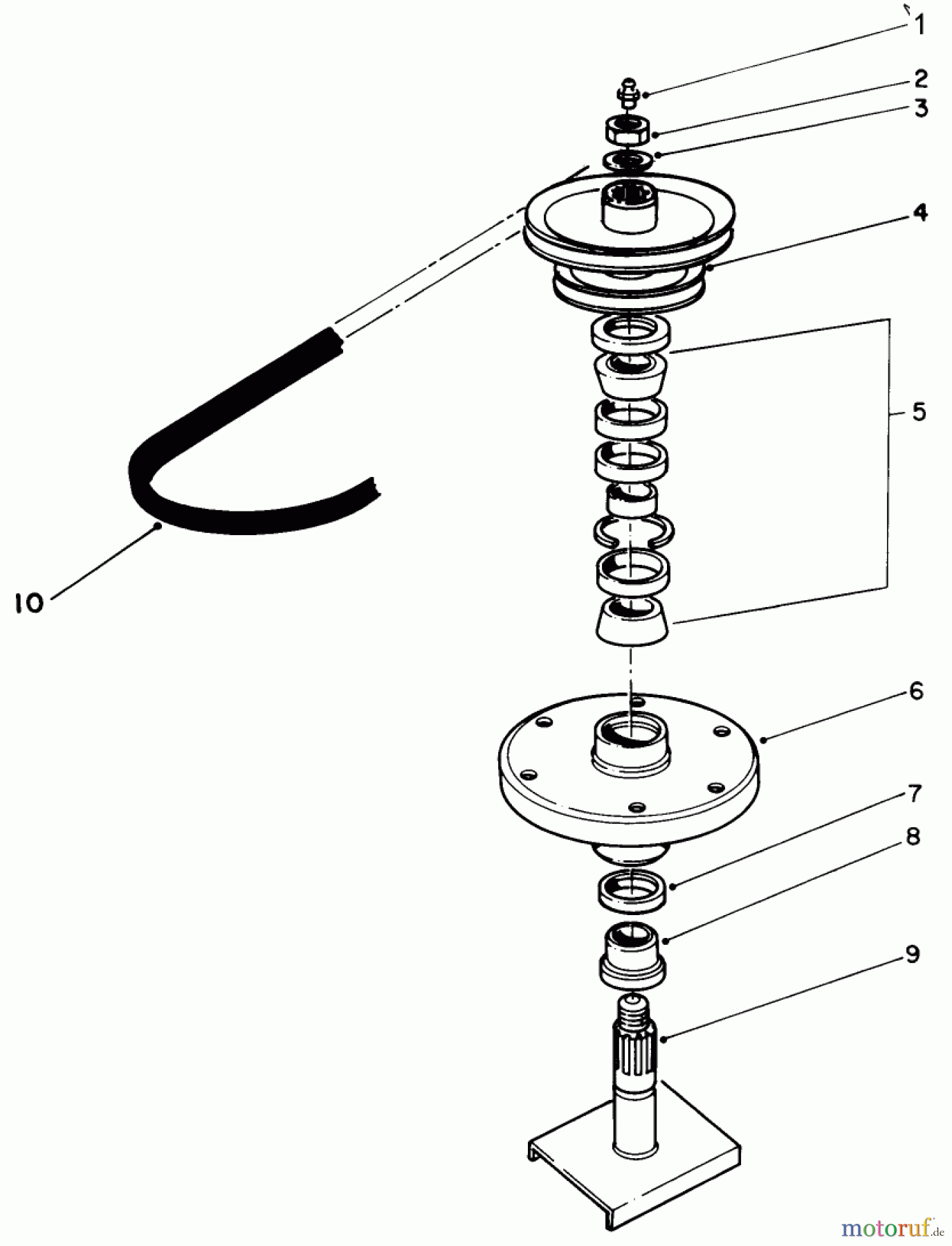 1
2
3
4
5
10
6
7
8
9
motoruf.de