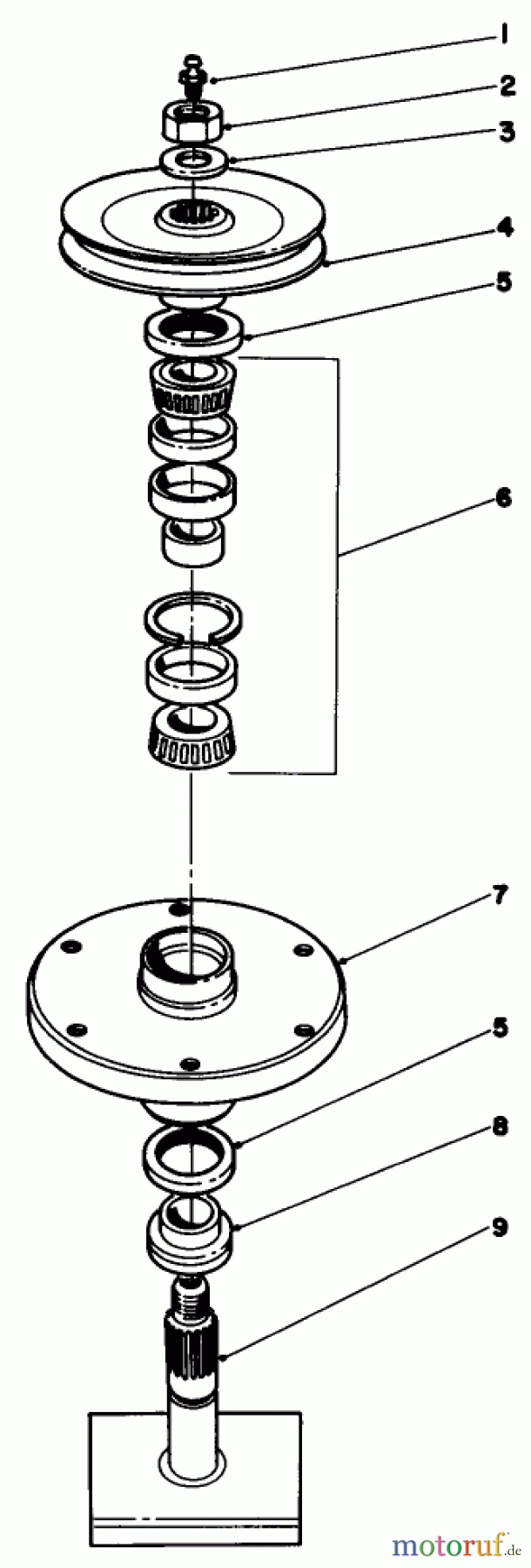 1
2
3
4
5
6
7
5
8
9
motoruf.de