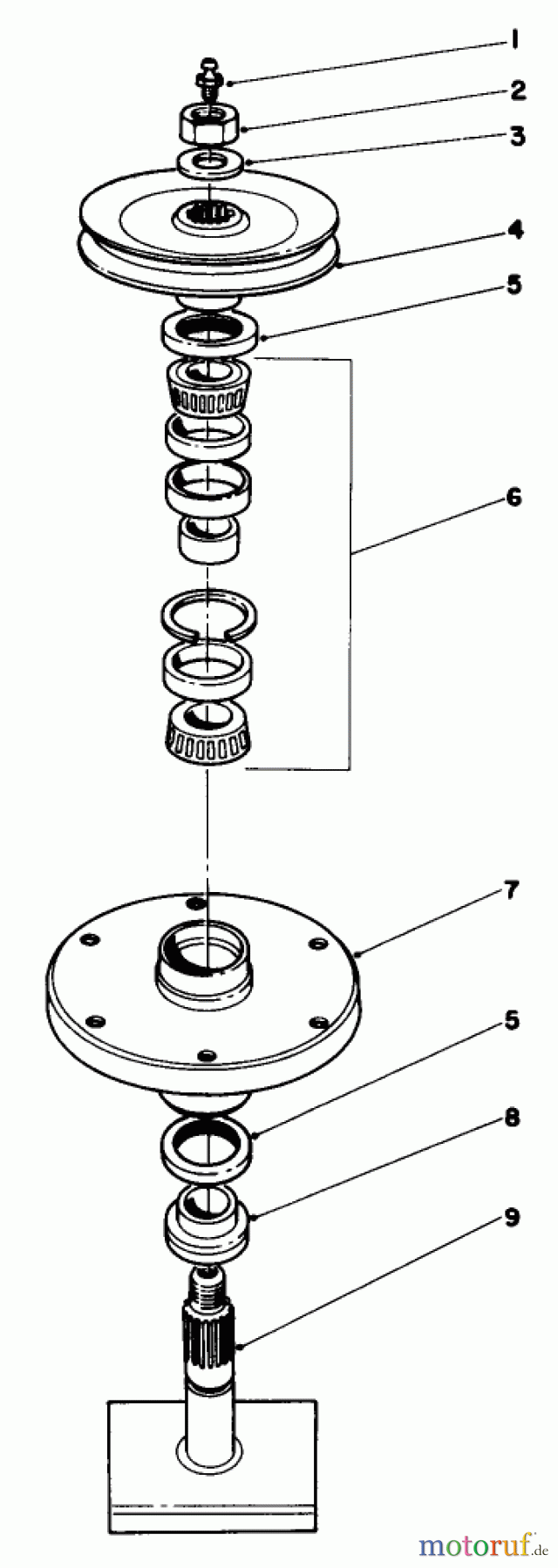 1
2
3
4
5
6
7
5
8
9
motoruf.de