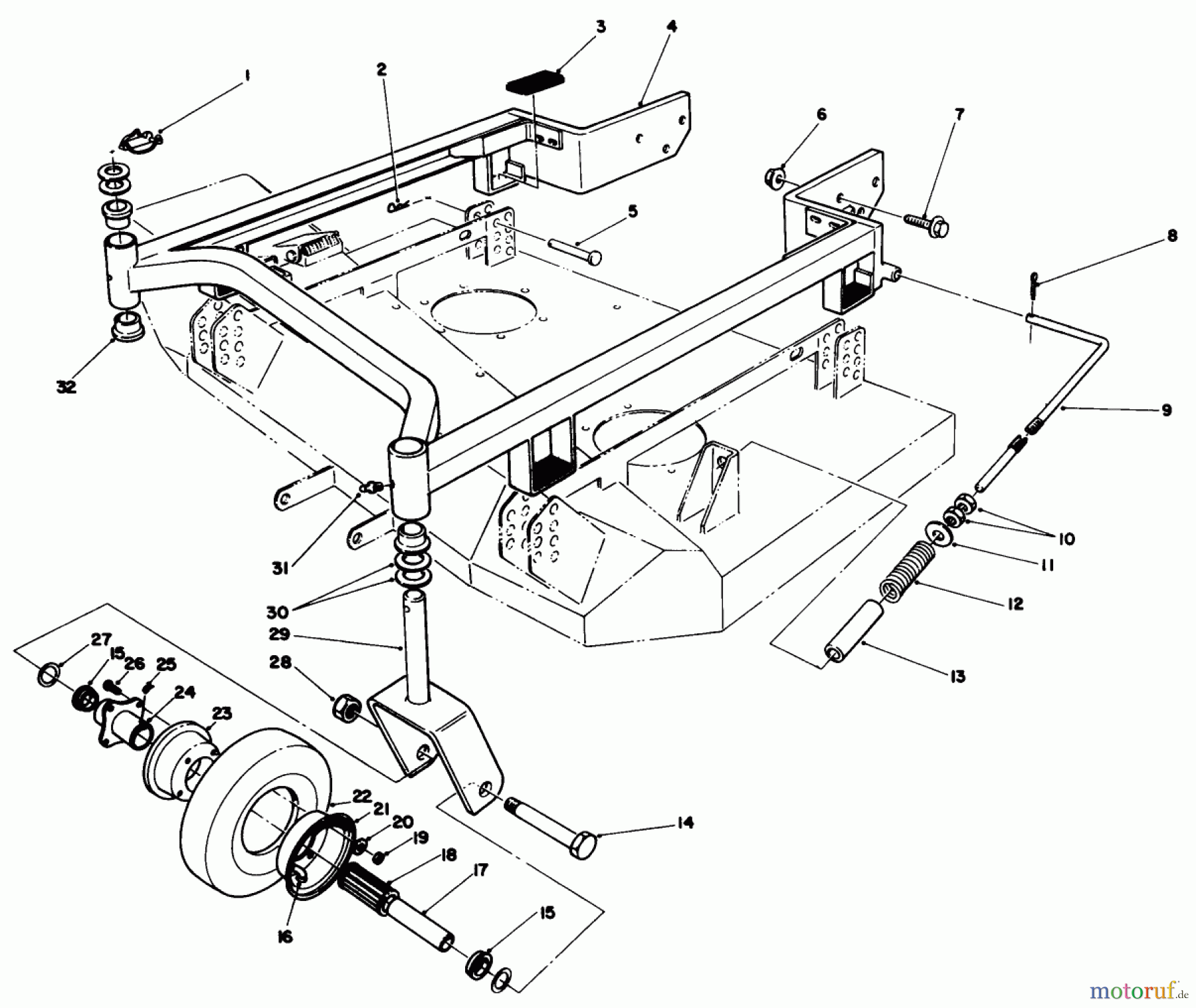 1
2
3
4
5
6
7
8
9
10
11
12
13
14
15
16
17
18
19
20
21
22
23
24
25
26
15
27
28
29
30
31
32

motoruf.de