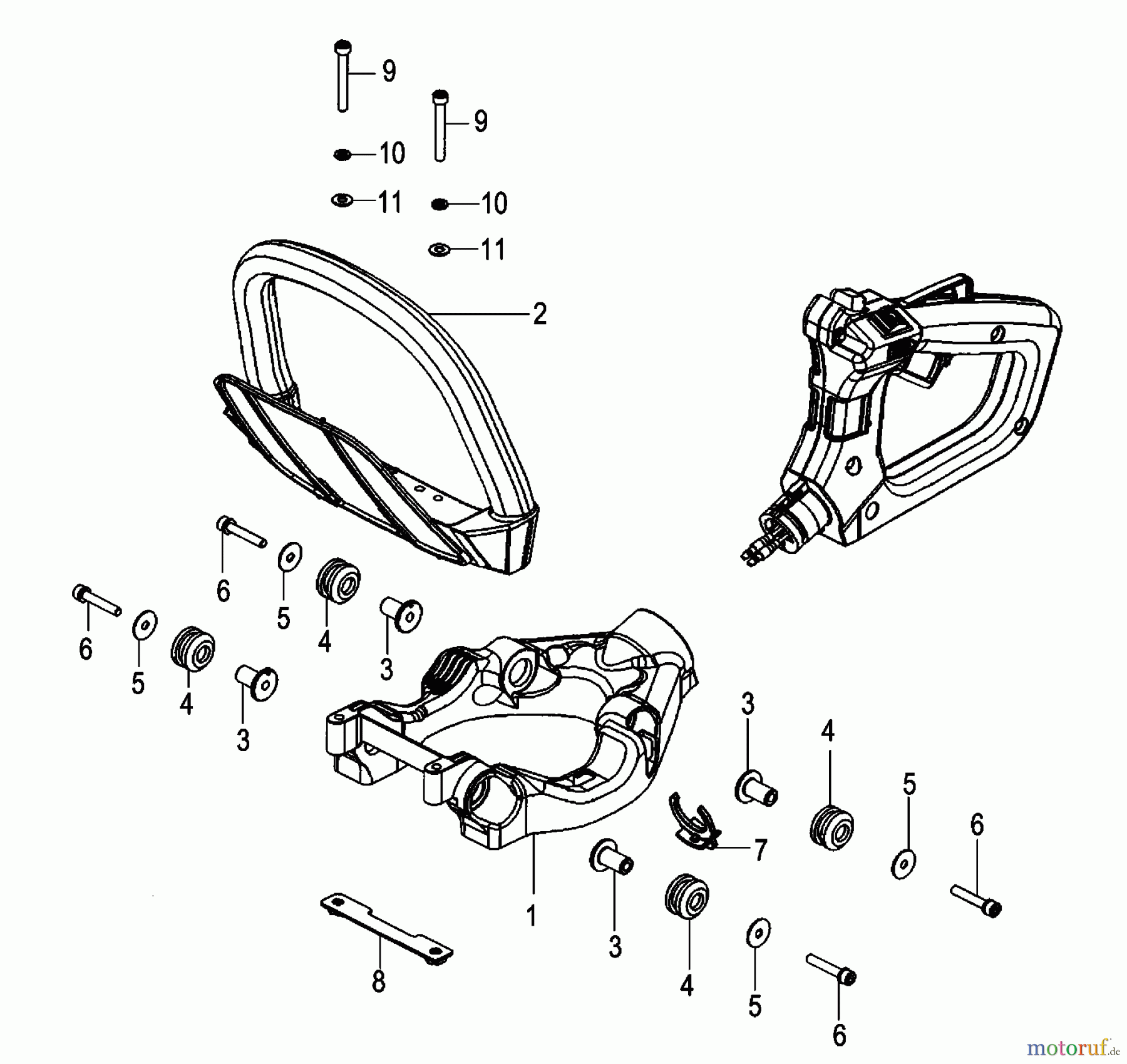 9
9
10
11
10
11
2
6
5
4
3
6
5
4
3
3
4
5
6
7
1
3
4
5
6
8
motoruf.de