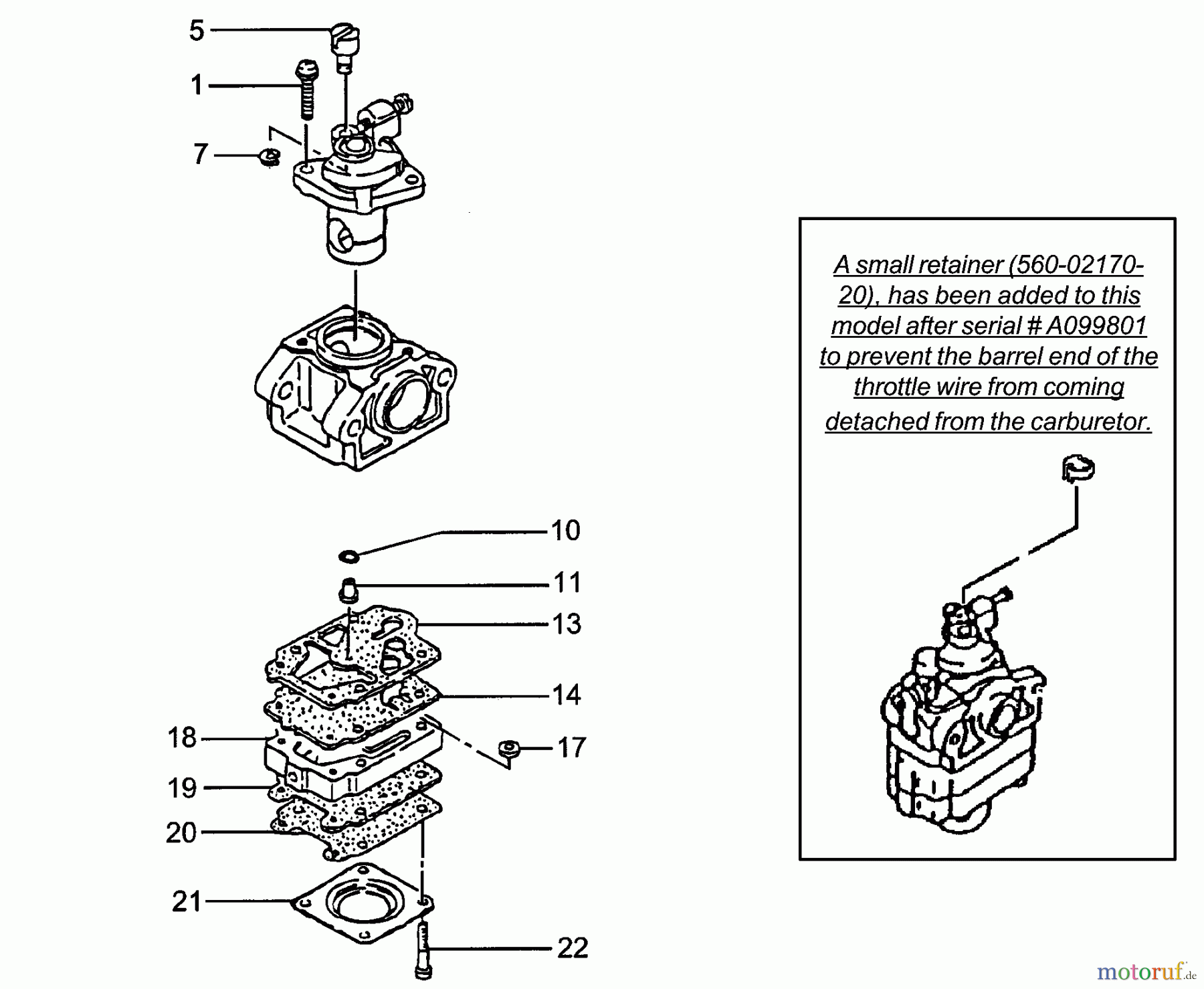 5
1
7
10
11
13
14
18
17
19
20
21
22

A small retainer (560-02170-20), has been added to this model after serial # A099801 to prevent the barrel end of the throttle wire from coming detached from the carburetor.

motoruf.de