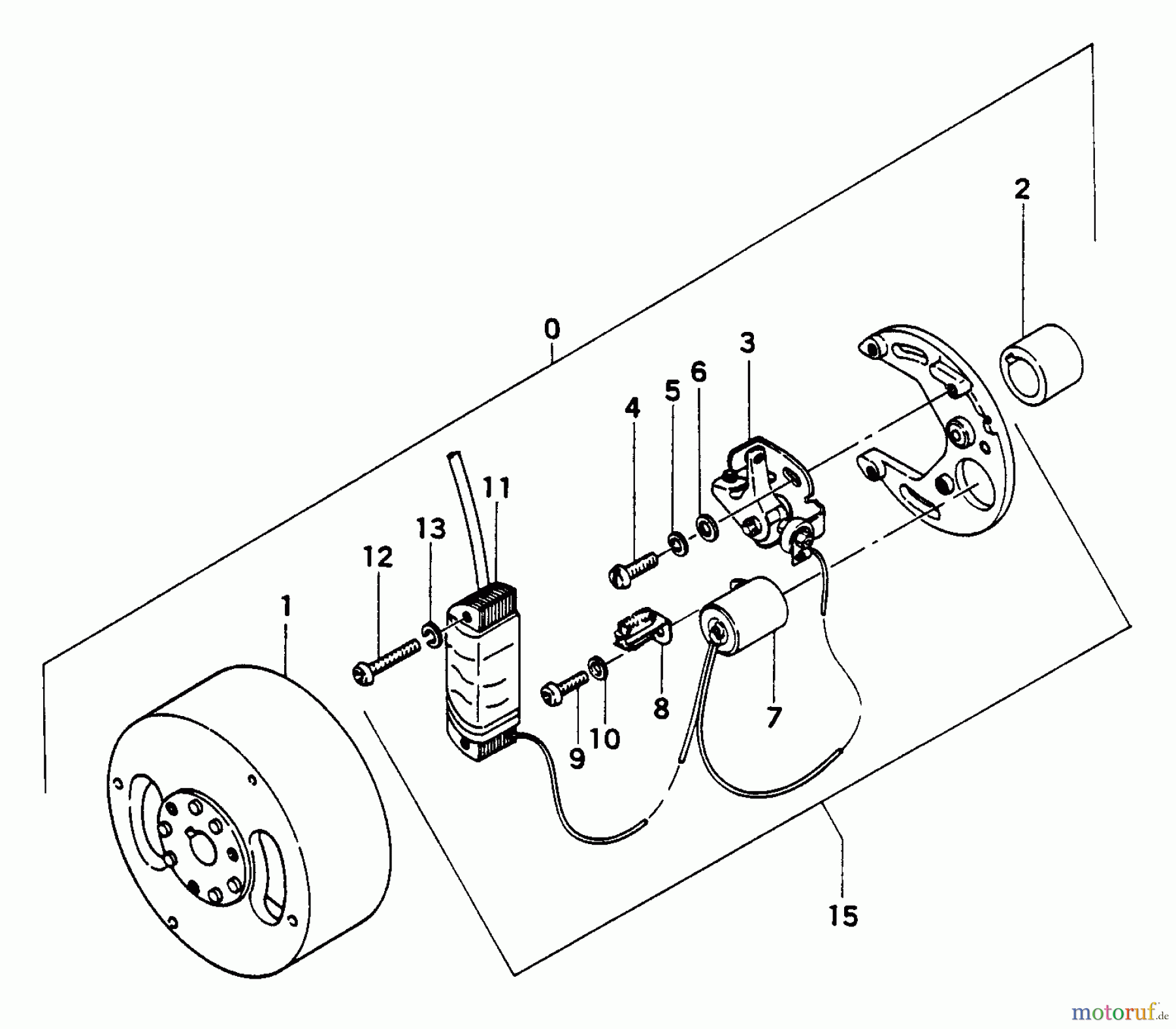 2
0
3
6
5
4
11
13
12
1
8
7
9
10
15
motoruf.de