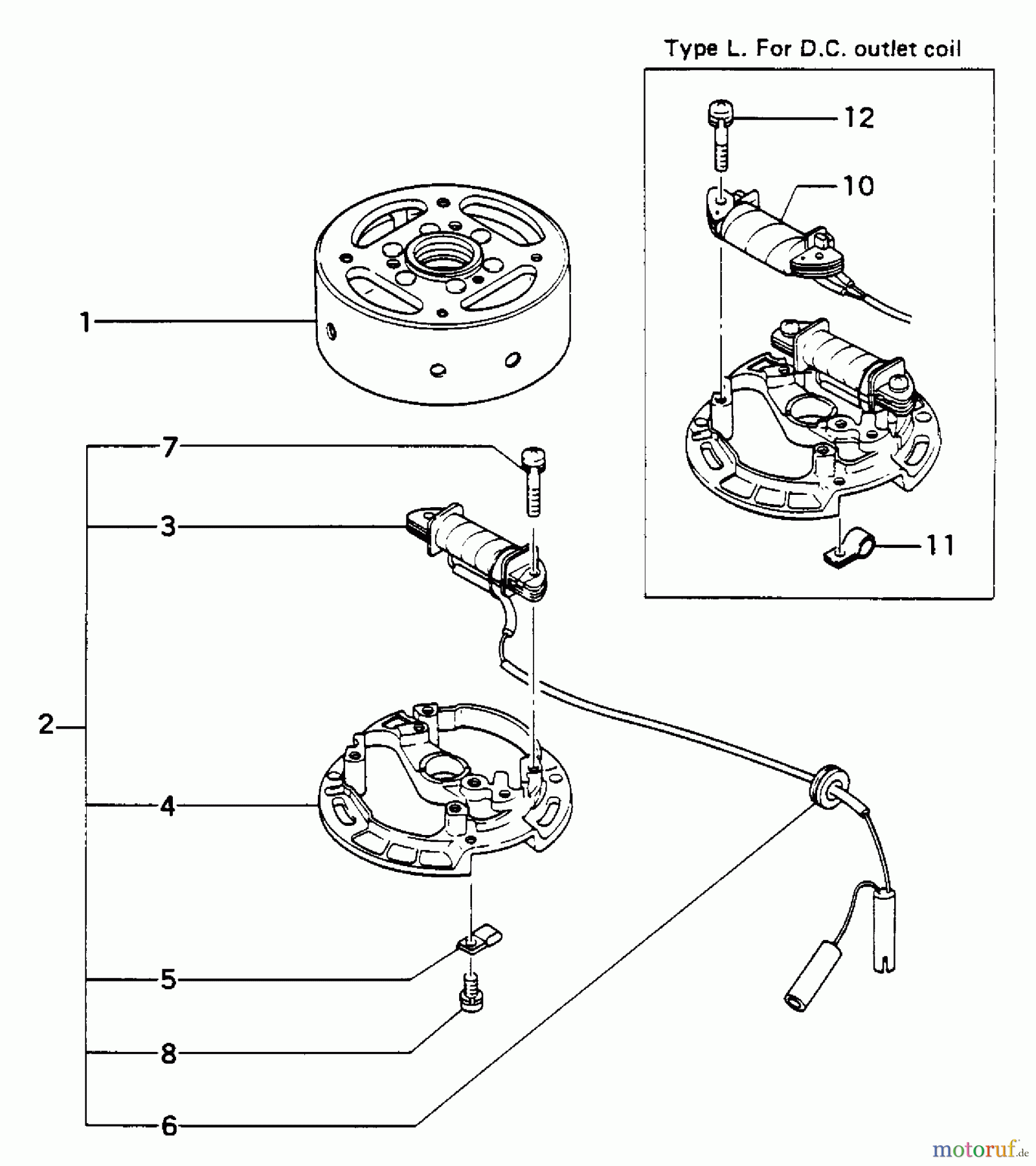 Type L. For D.C. outlet coil

12

10

11

1

7

3

2

4

5

8

6

motoruf.de