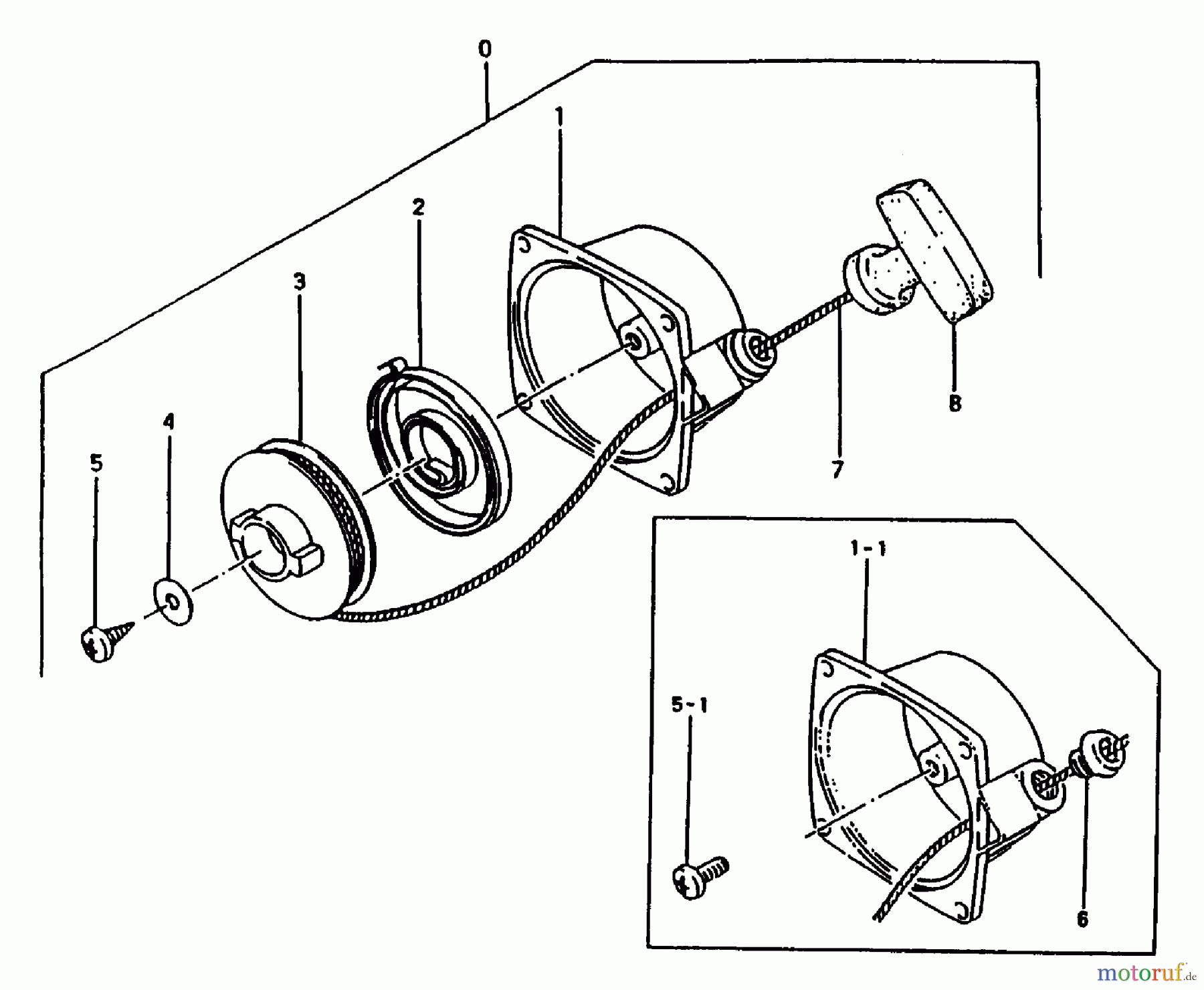 0
1
2
3
4
5
7
8
1-1
5-1
6
motoruf.de