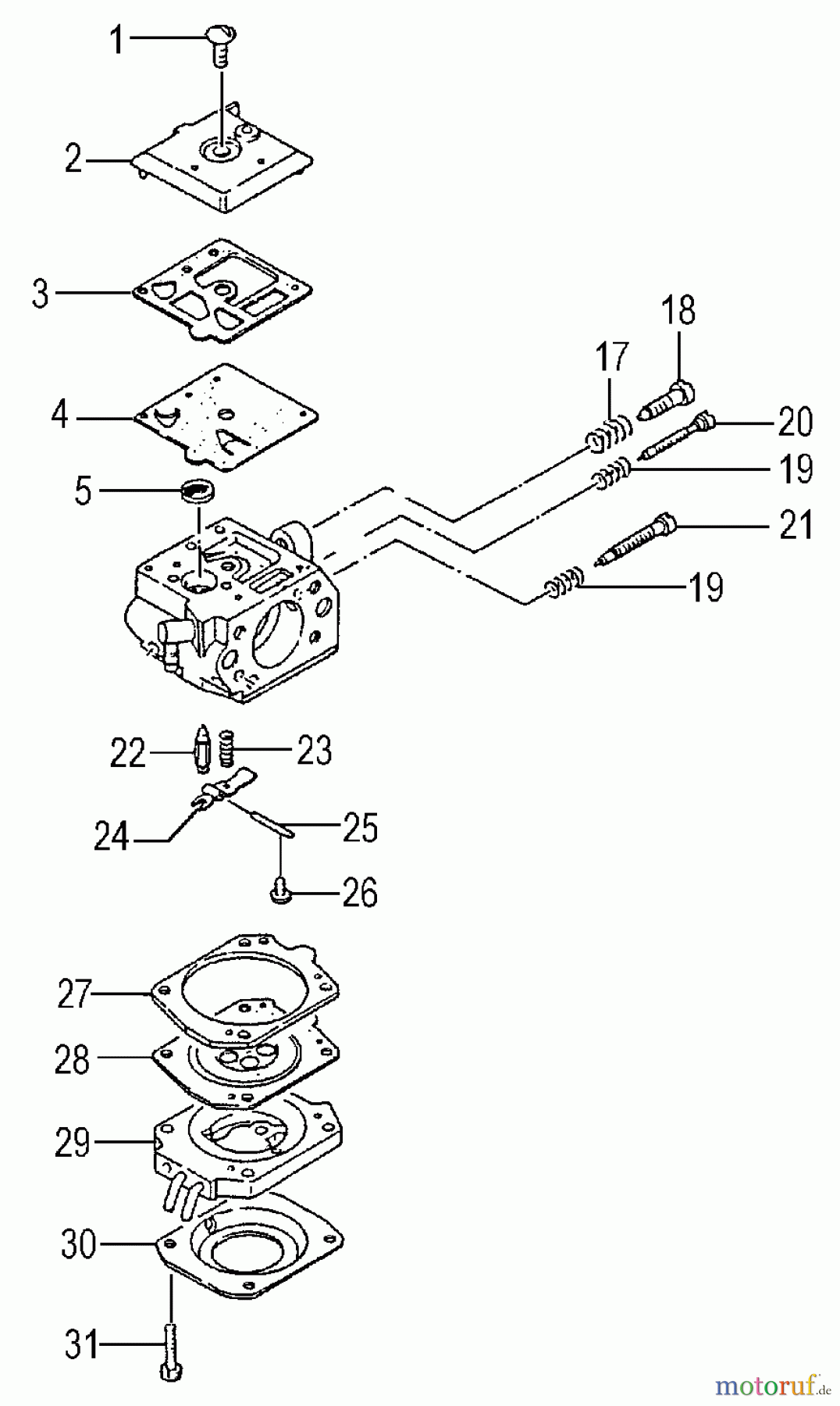 1
2
3
4
5
18
17
20
19
21
19
22
23
24
25
26
27
28
29
30
31
motoruf.de