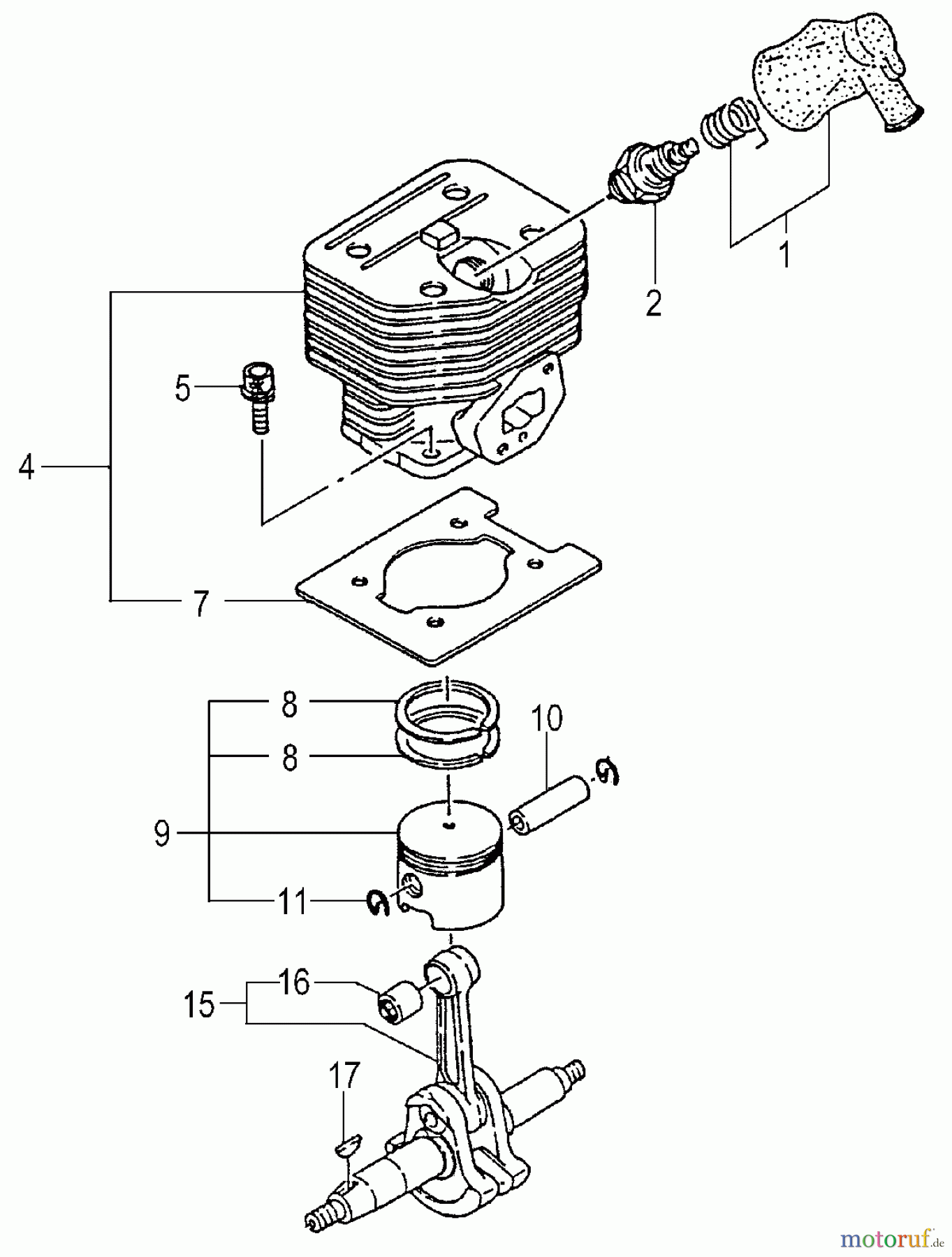 1
2
5
4
7
8
8
10
9
11
16
15
17
motoruf.de