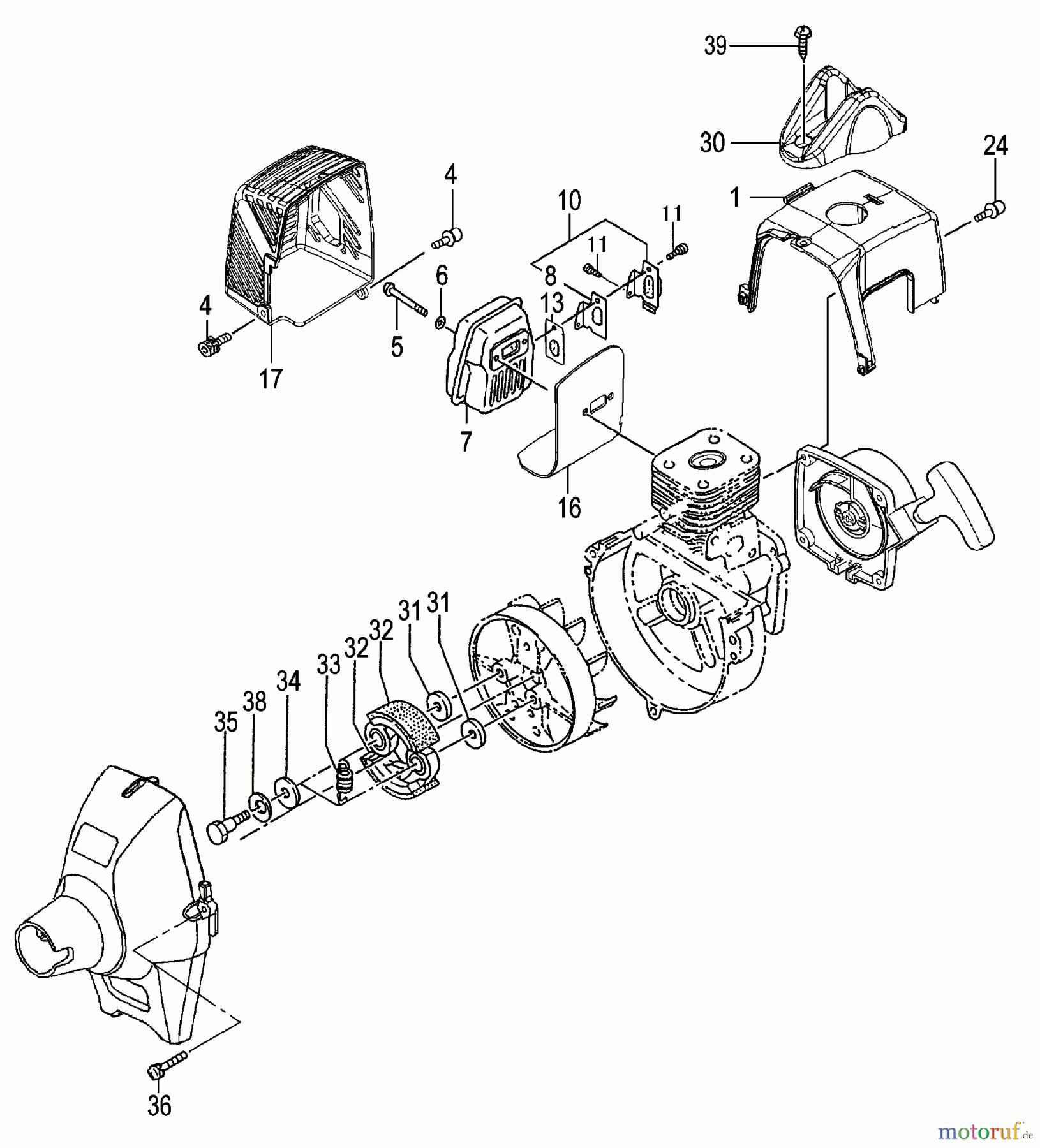 39
30
24
1
4
10
11
11
8
6
13
4
5
17
7
16
31
31
32
32
33
34
38
35
36
motoruf.de