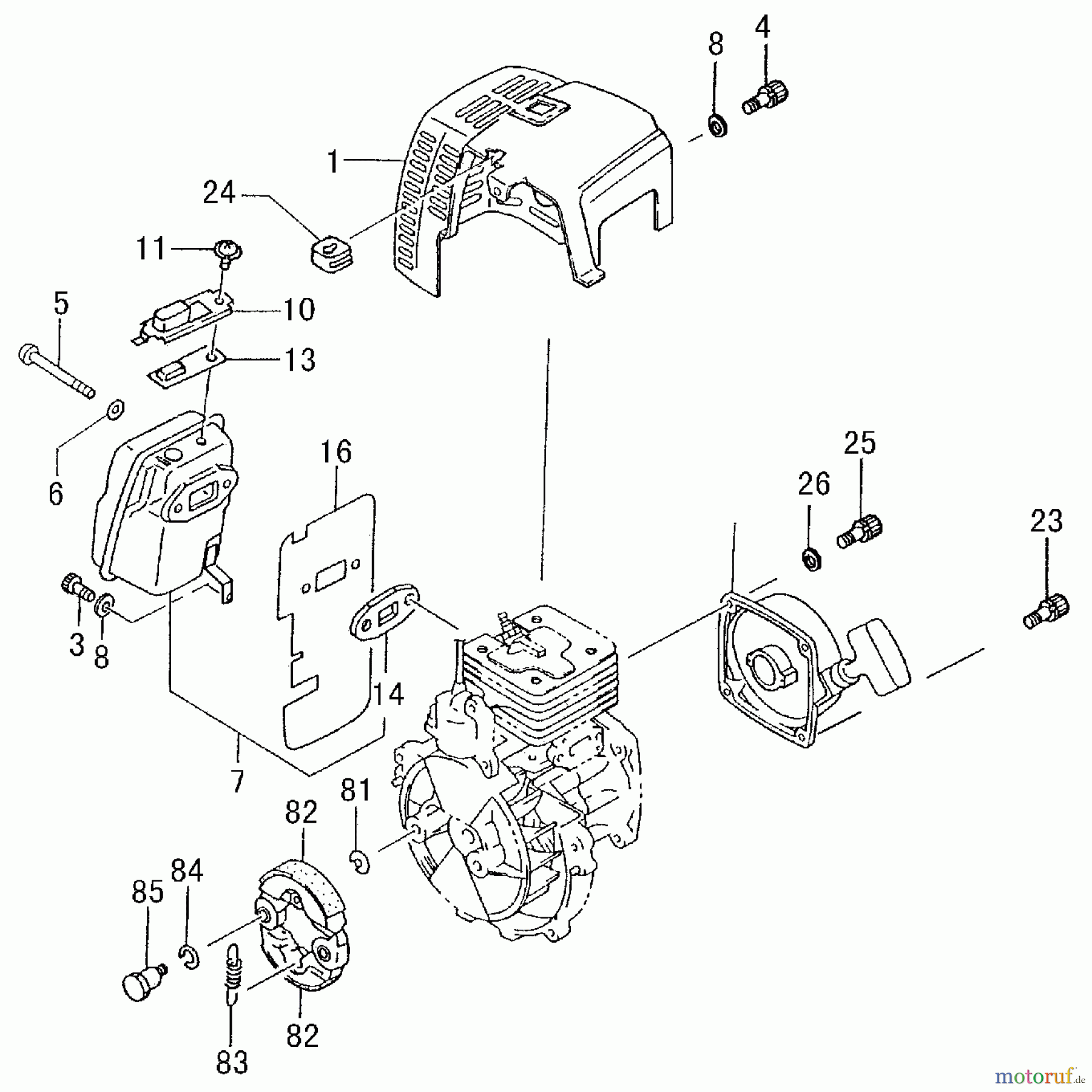 8
4
1
24
11
10
5
13
6
16
25
26
23
3
8
14
7
81
82
84
85
82
83
motoruf.de