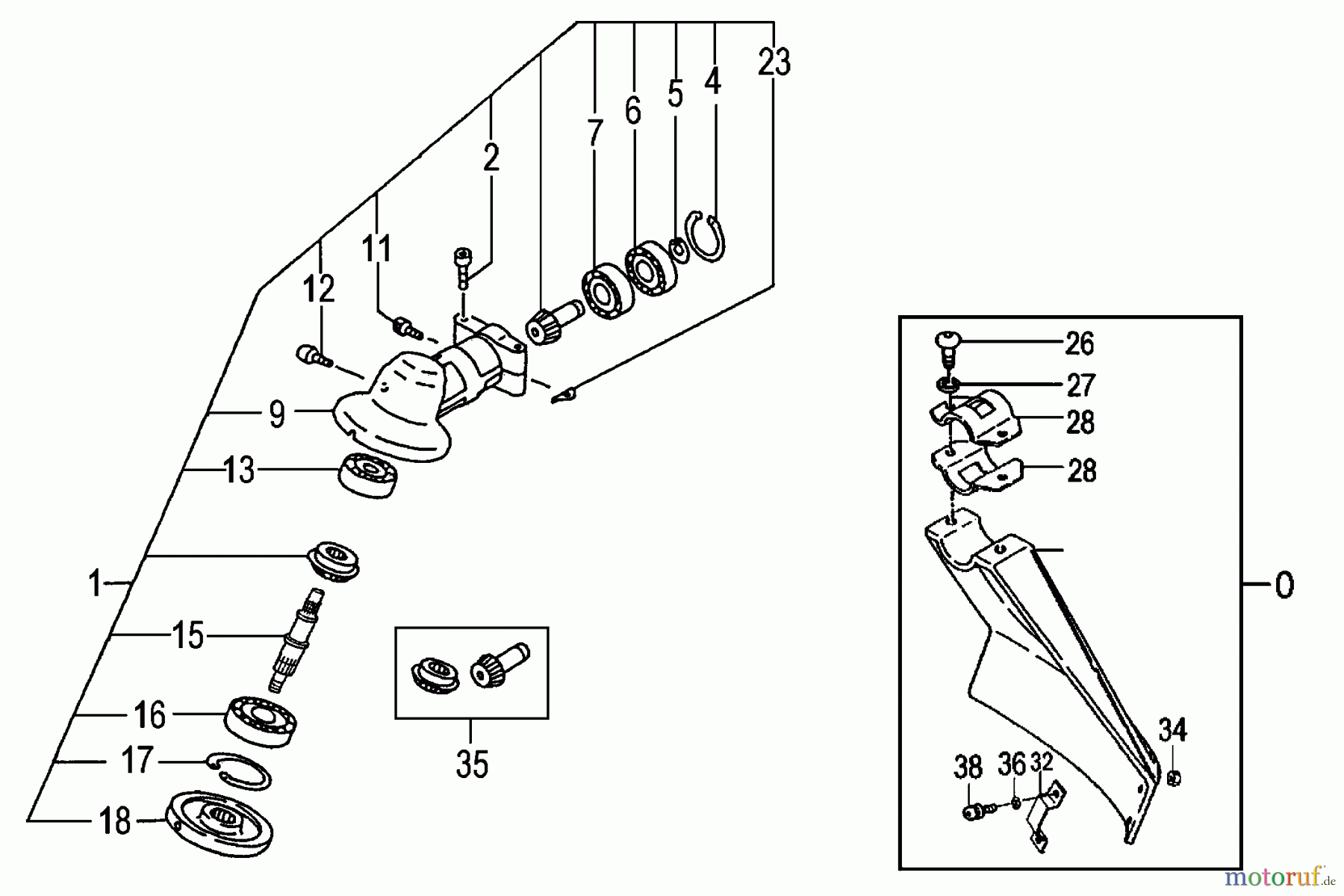 23
4
5
6
7
2
11
12
9
13
1
15
16
17
18
35
26
27
28
28
0
34
38
36
32
motoruf.de