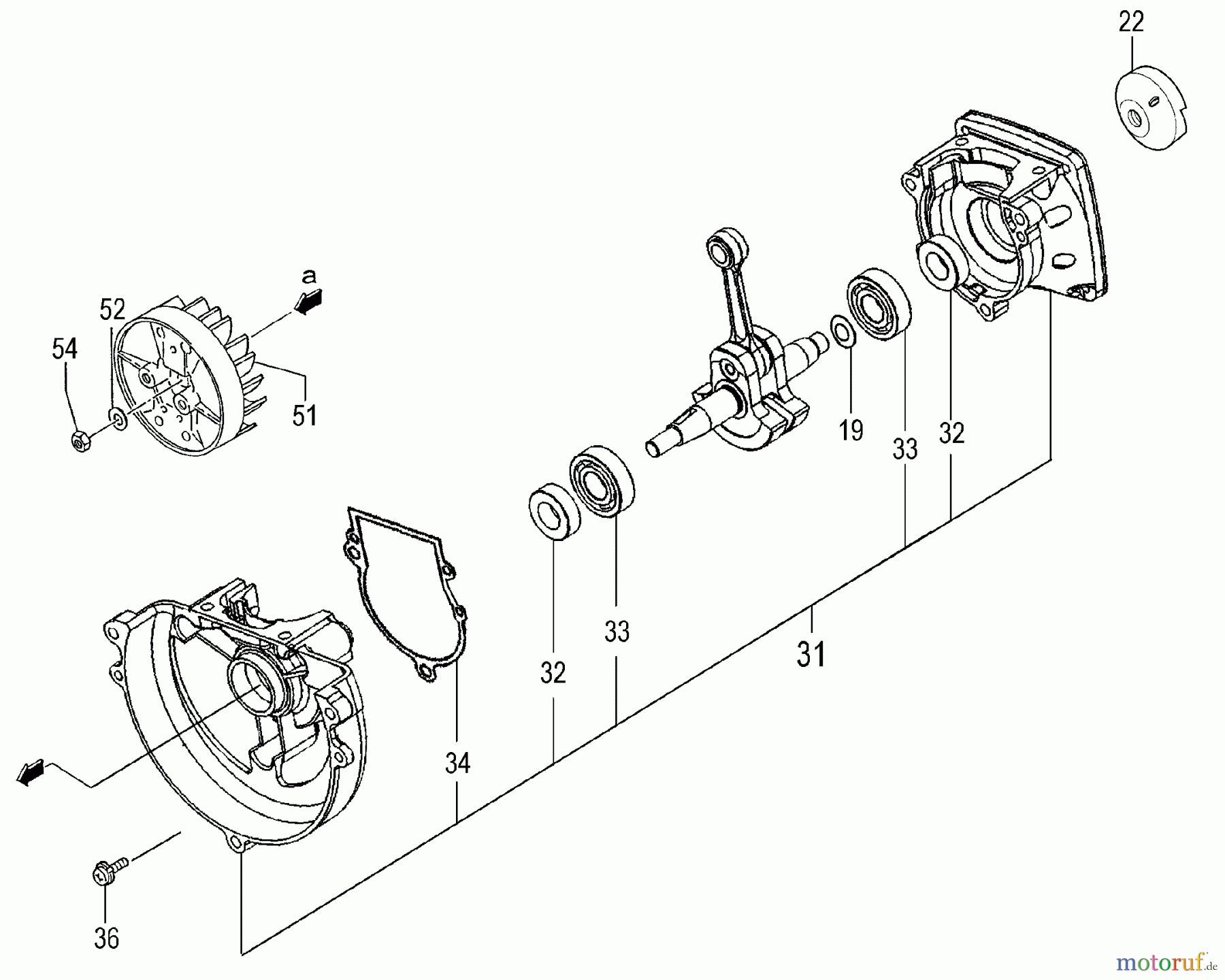 22

a

52

54

51

19

33

32

32

33

31

34

36

motoruf.de