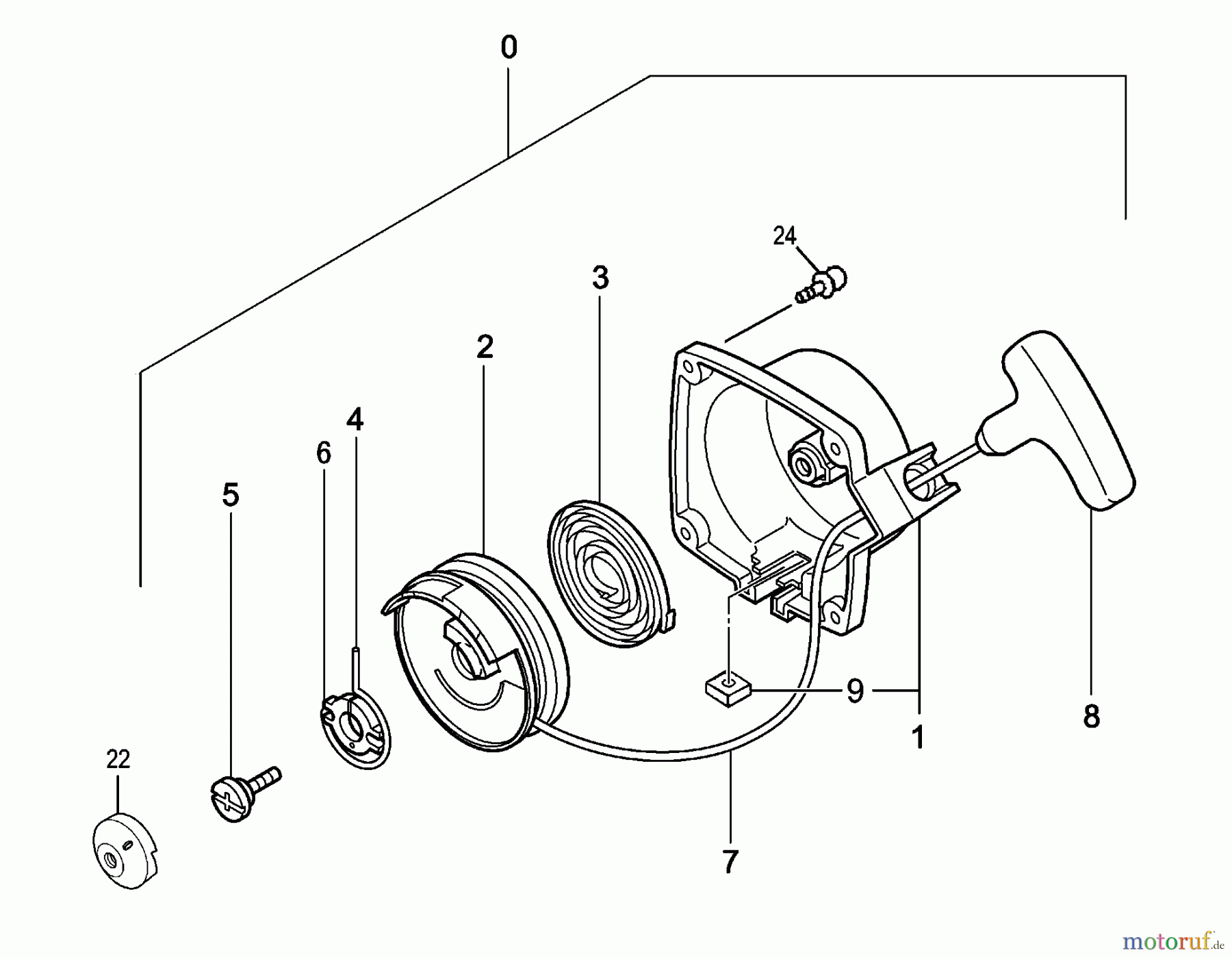 0

24

3

2

4

6

5

9

1

8

22

7

motoruf.de