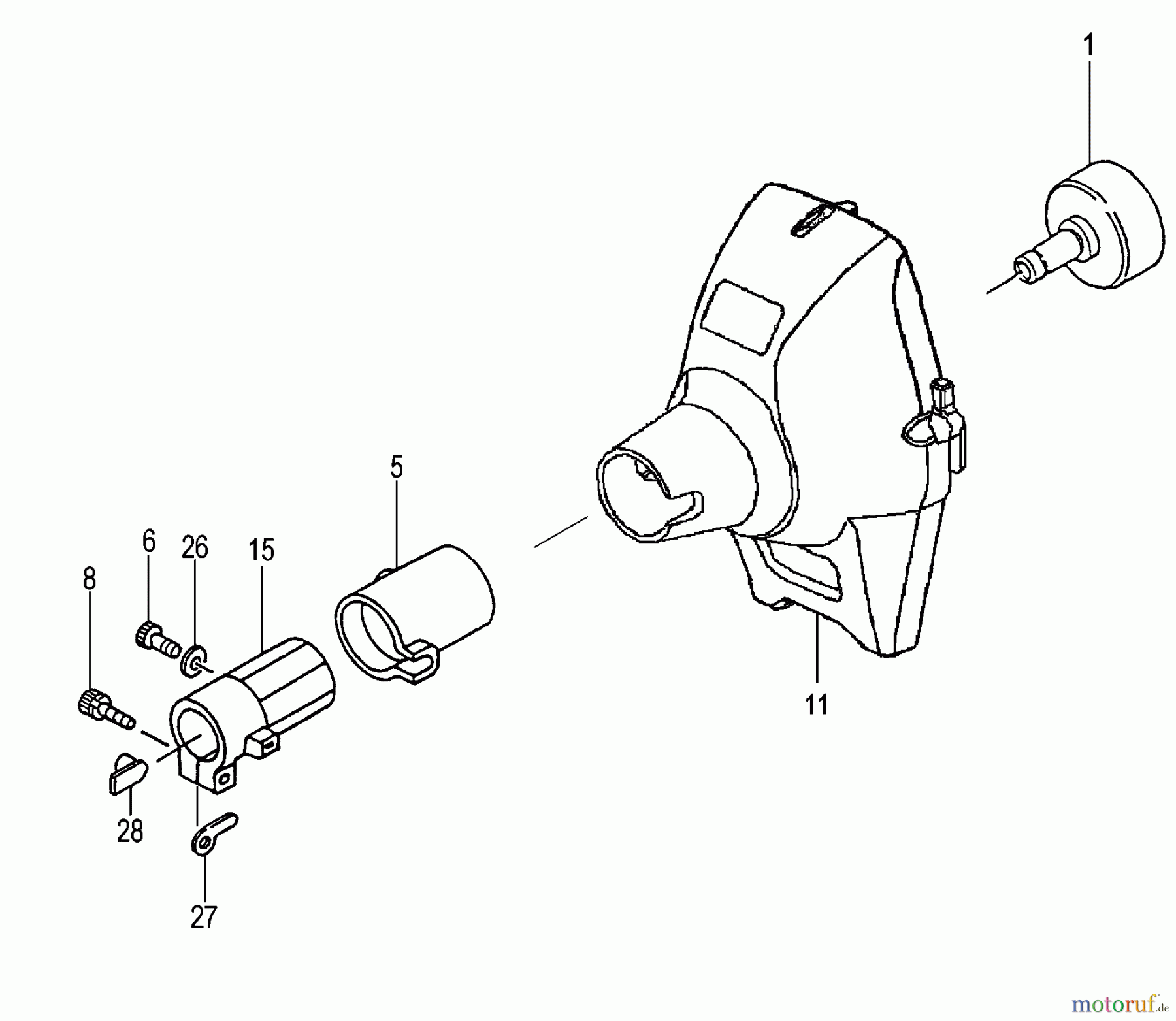 1

5

6

26

15

8

11

28

27

motoruf.de