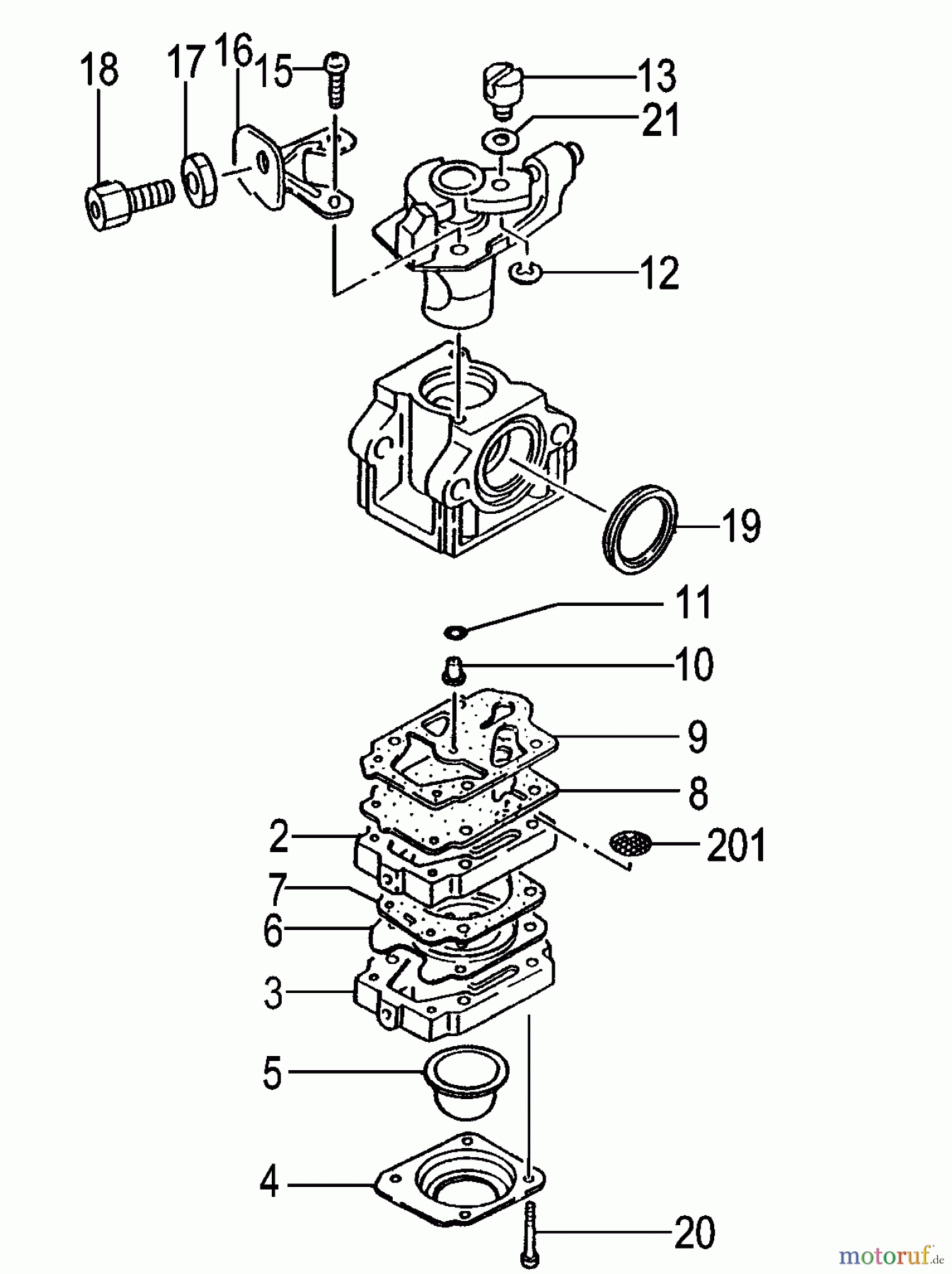 18
17
16
15
13
21
12
19
11
10
9
8
2
201
7
6
3
5
4
20
motoruf.de