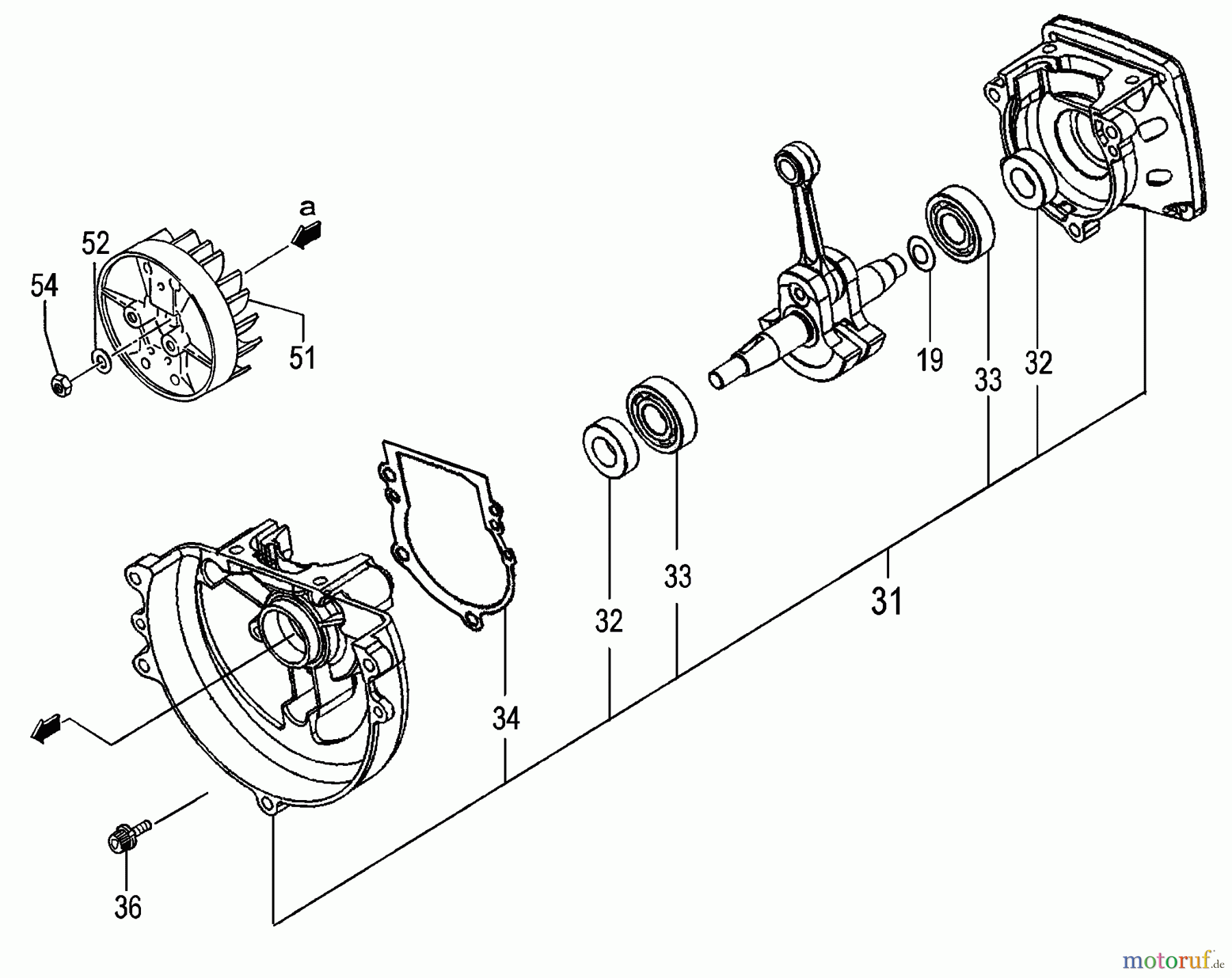 a
52
54
51
19
33
32
32
33
31
34
36
motoruf.de