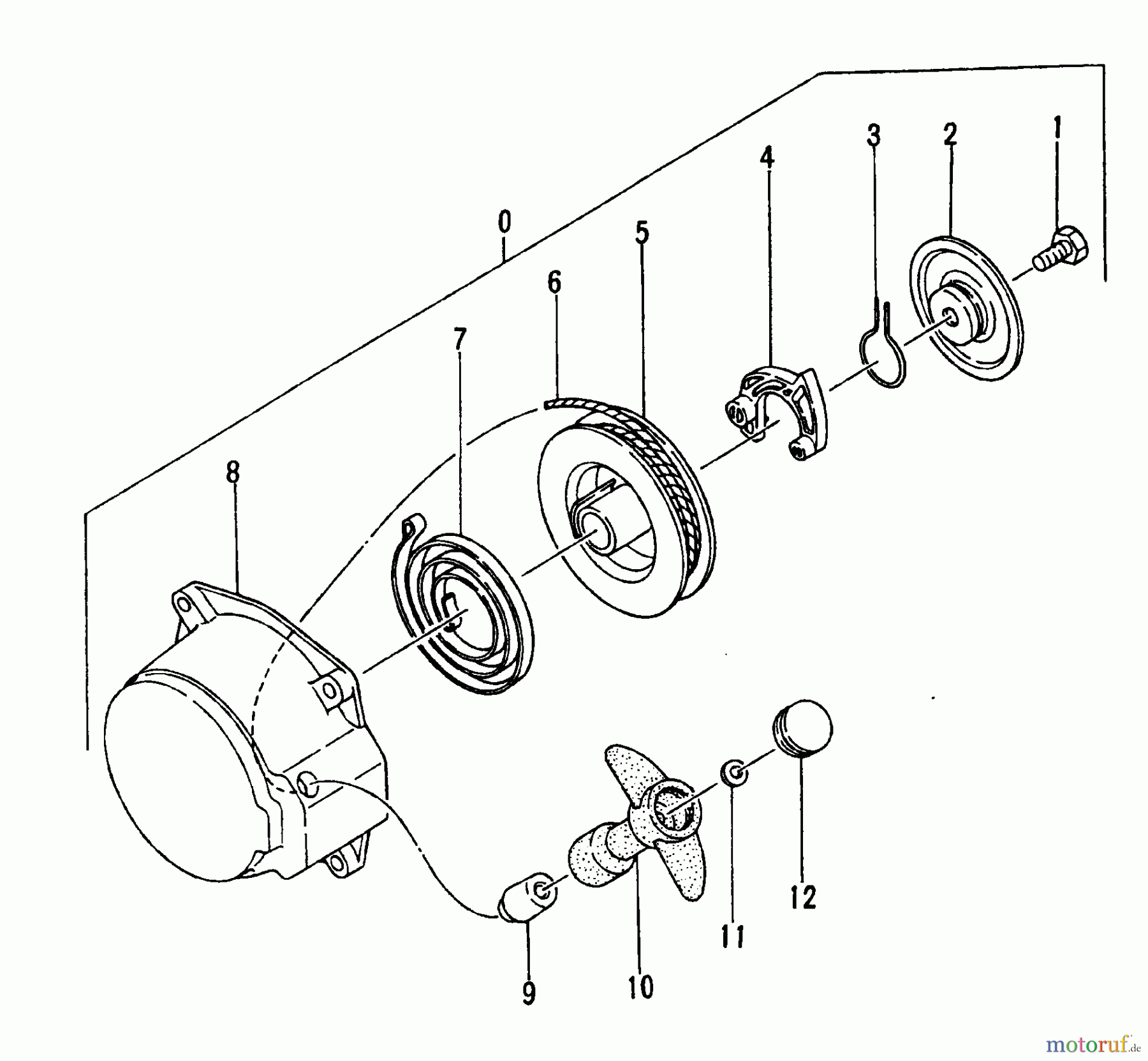 0
1
2
3
4
5
6
7
8
9
10
11
12
motoruf.de