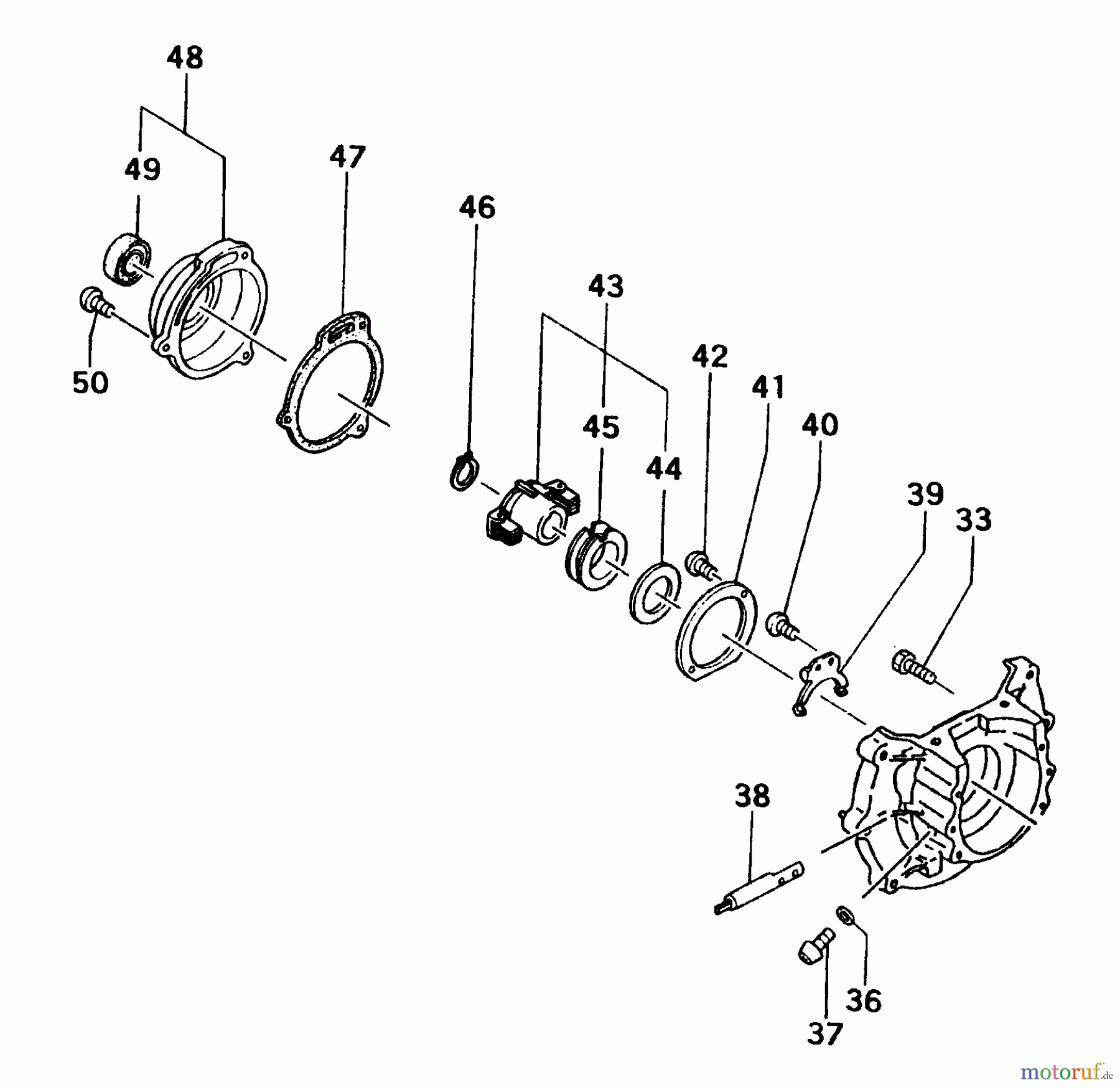 48
49
47
46
43
50
42
41
45
40
44
39
33
38
36
37
motoruf.de