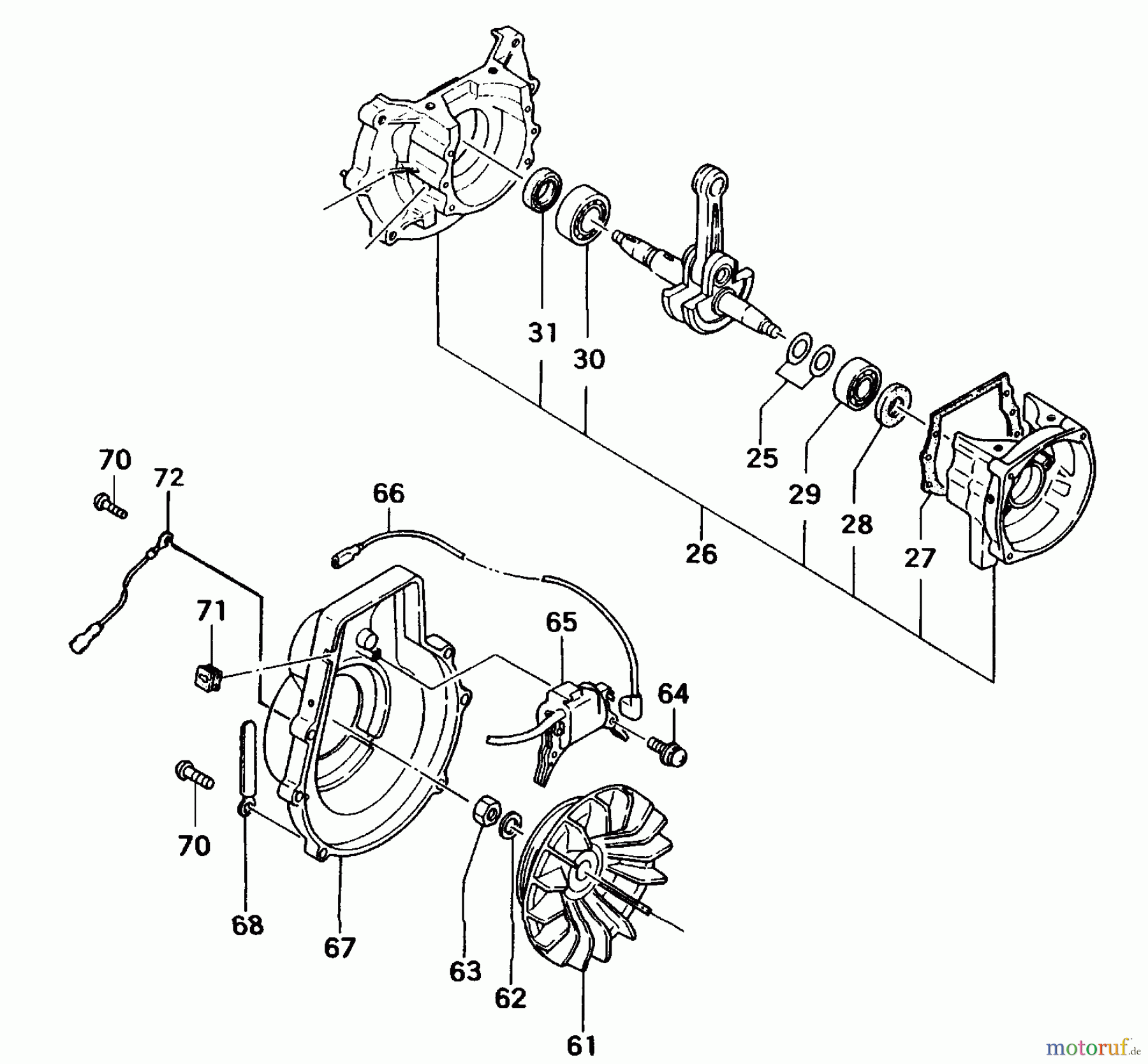 31
30
25
29
28
27
26
70
72
66
71
65
64
70
68
67
63
62
61
motoruf.de