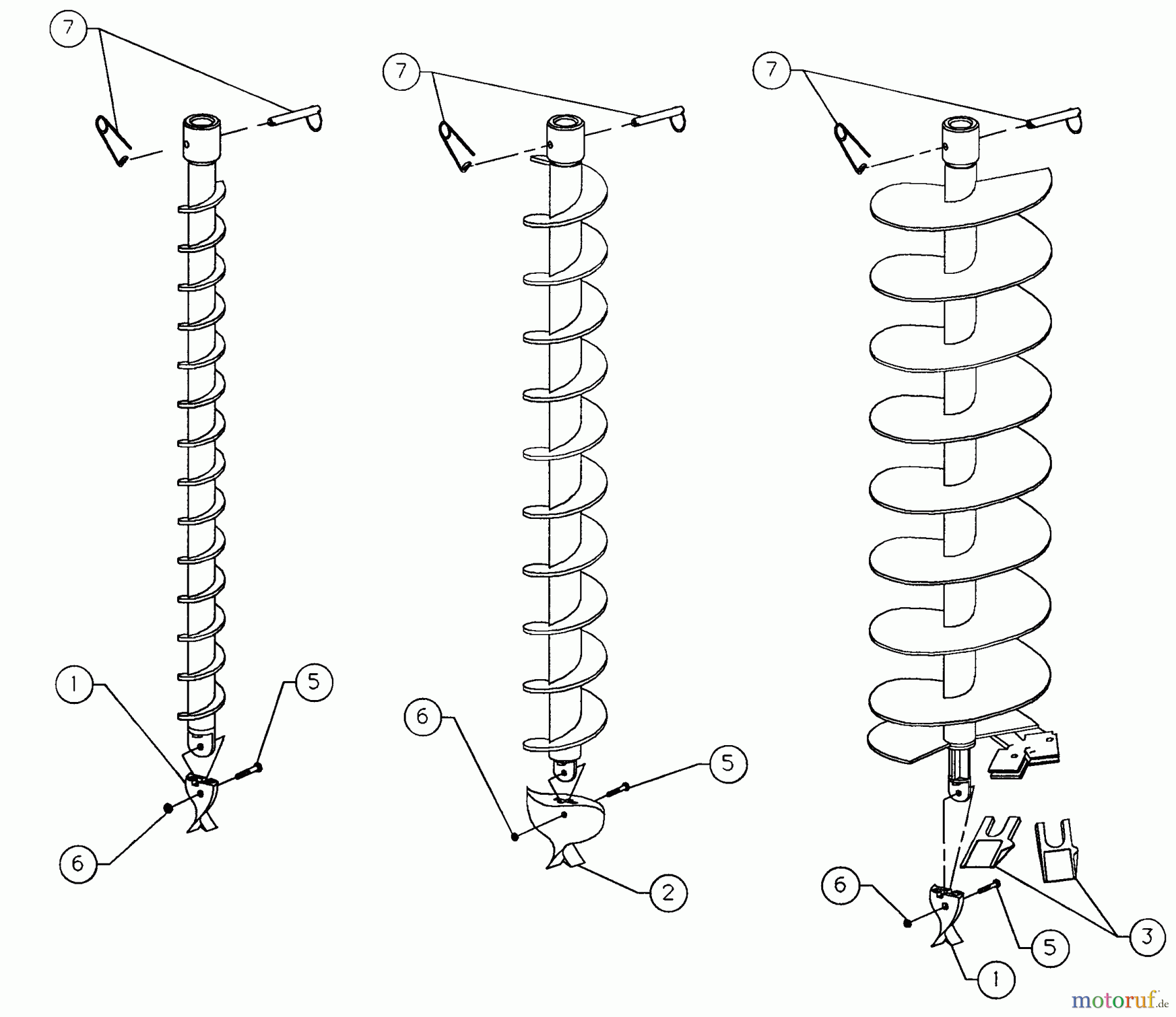 7

7

7

1

5

6

6

5

2

6

5

3

1

motoruf.de