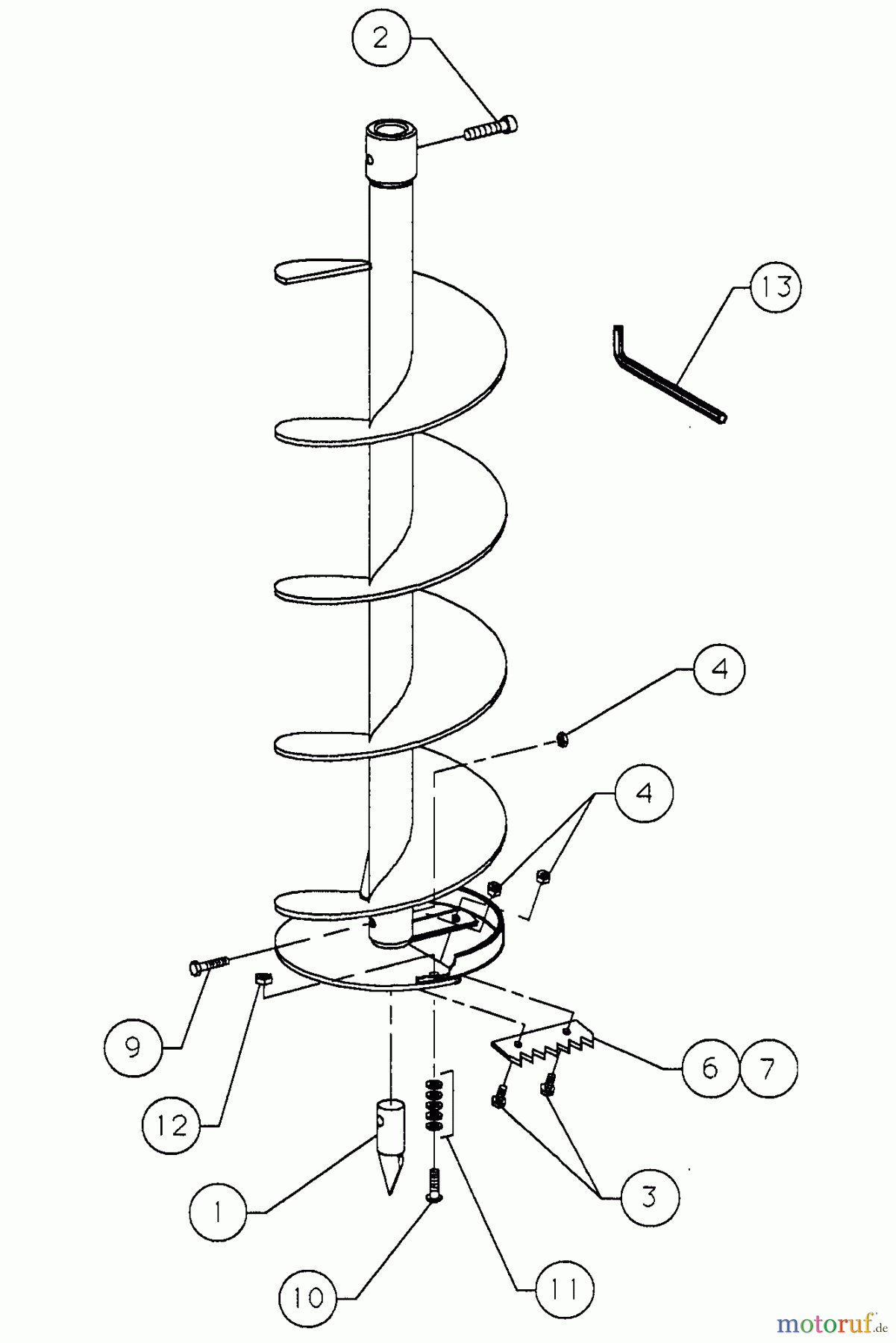 2
13
4
4
9
12
6
7
1
3
10
11
motoruf.de