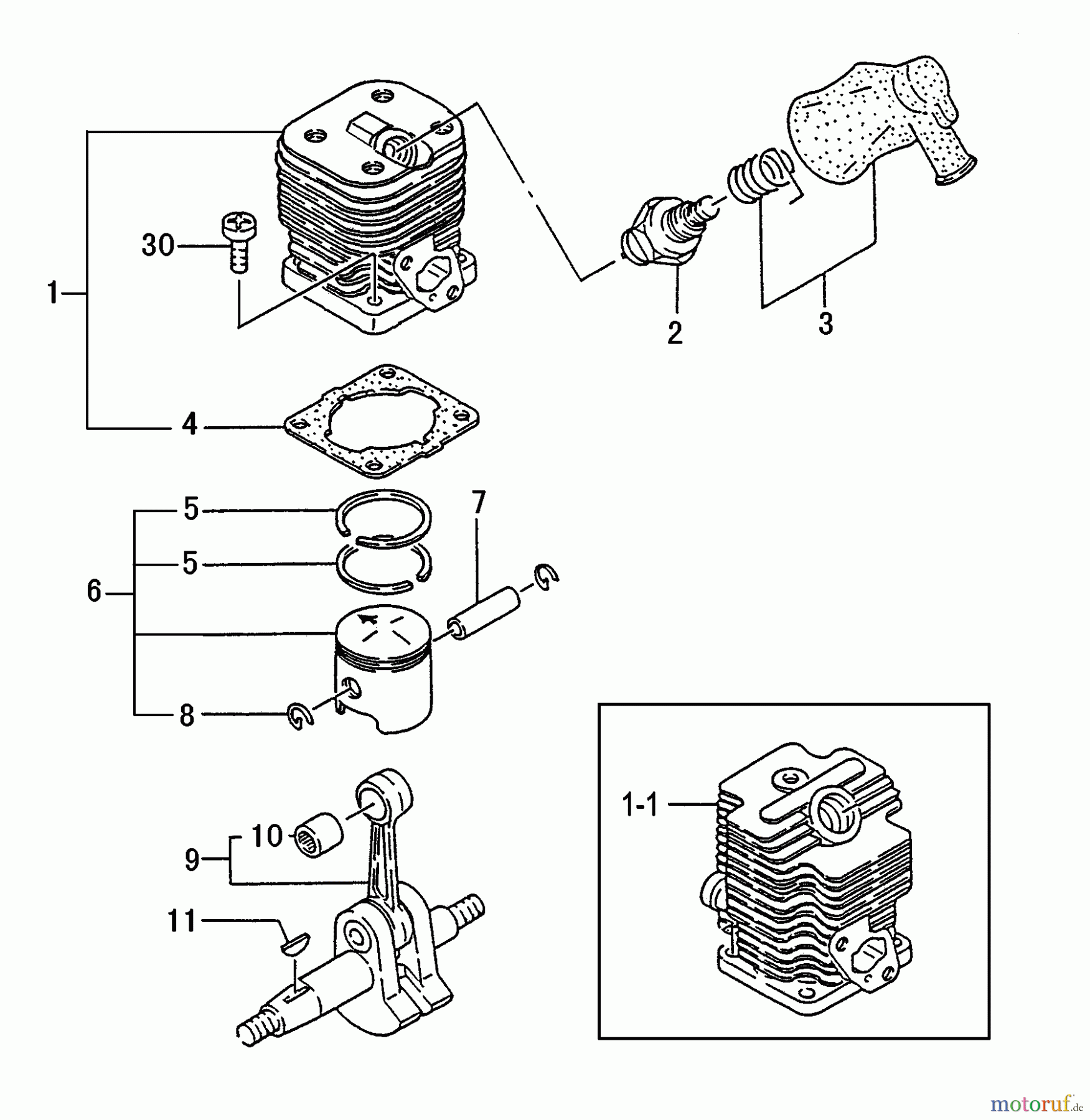 30

1

2

3

4

5

5

7

6

8

10

9

11

1-1

motoruf.de