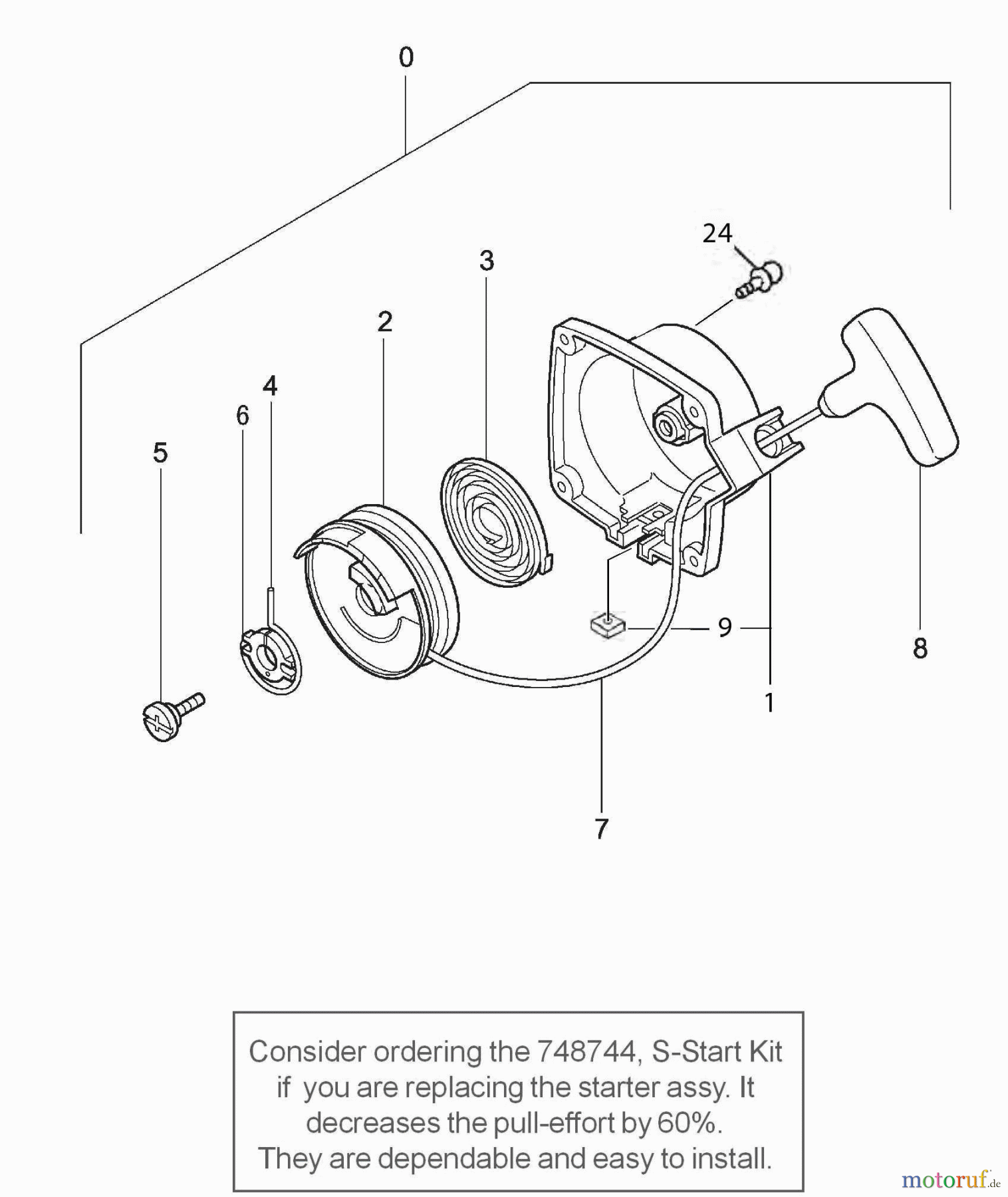 0

24

3

2

4

6

5

9

8

1

7

Consider ordering the 748744, S-Start Kit if you are replacing the starter assy. It decreases the pull-effort by 60%. They are dependable and easy to install.

motoruf.de