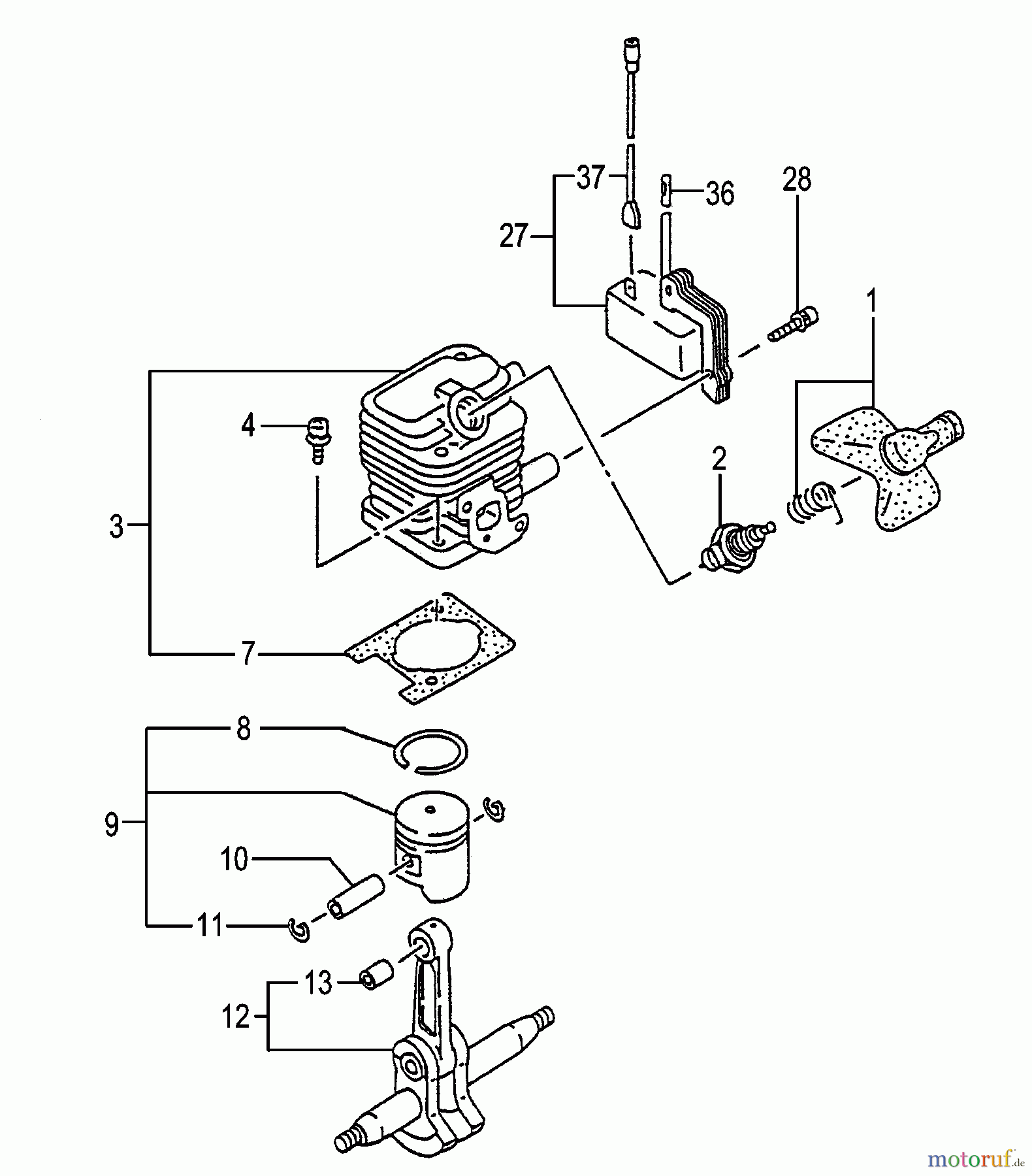 37
36
28
27
1
4
2
3
7
8
9
10
11
13
12
motoruf.de