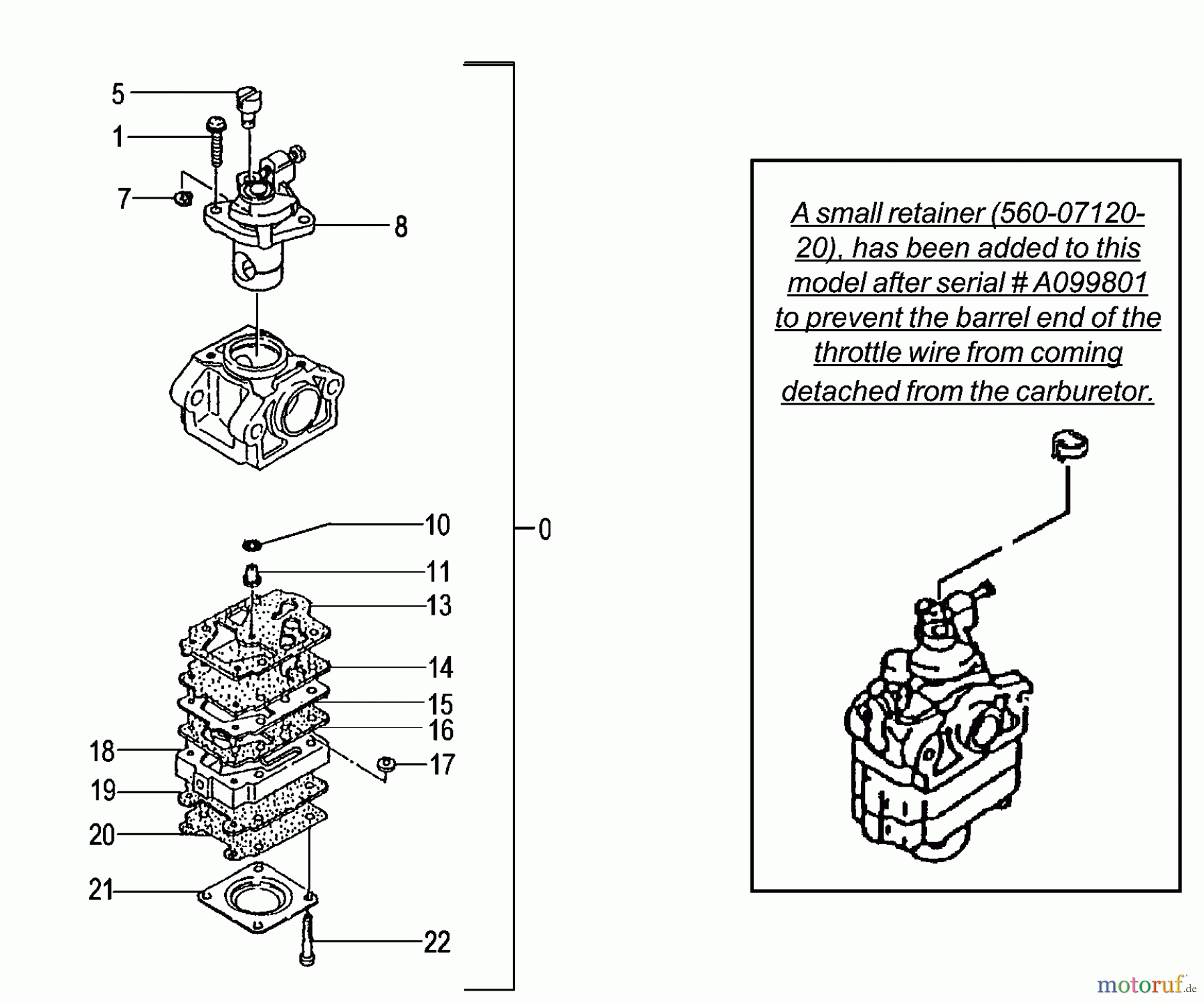 5
1
7
8
10
11
13
14
15
16
17
18
19
20
21
22
0

A small retainer (560-07120-20), has been added to this model after serial # A099801 to prevent the barrel end of the throttle wire from coming detached from the carburetor.

motoruf.de