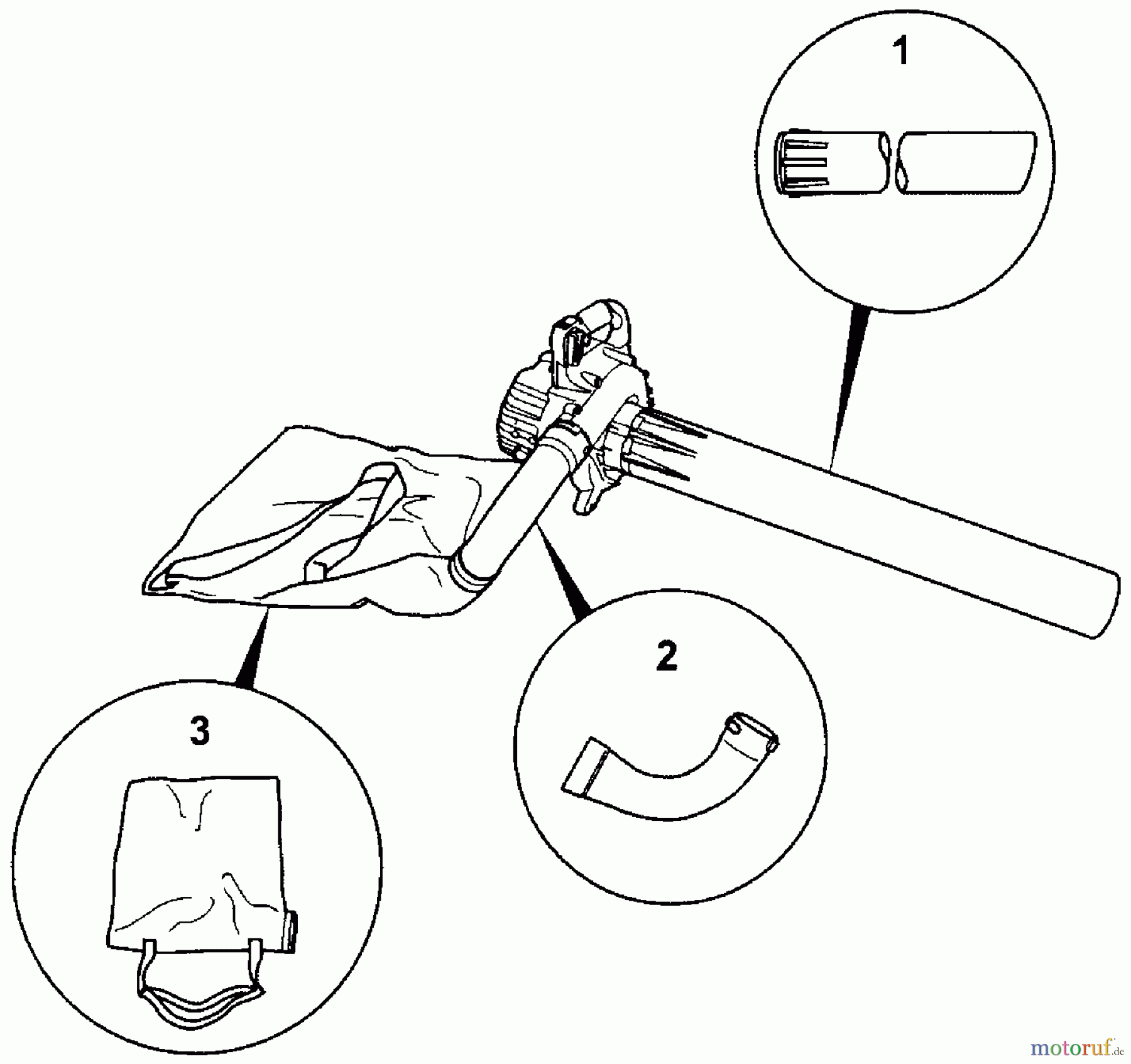 1

2

3

motoruf.de